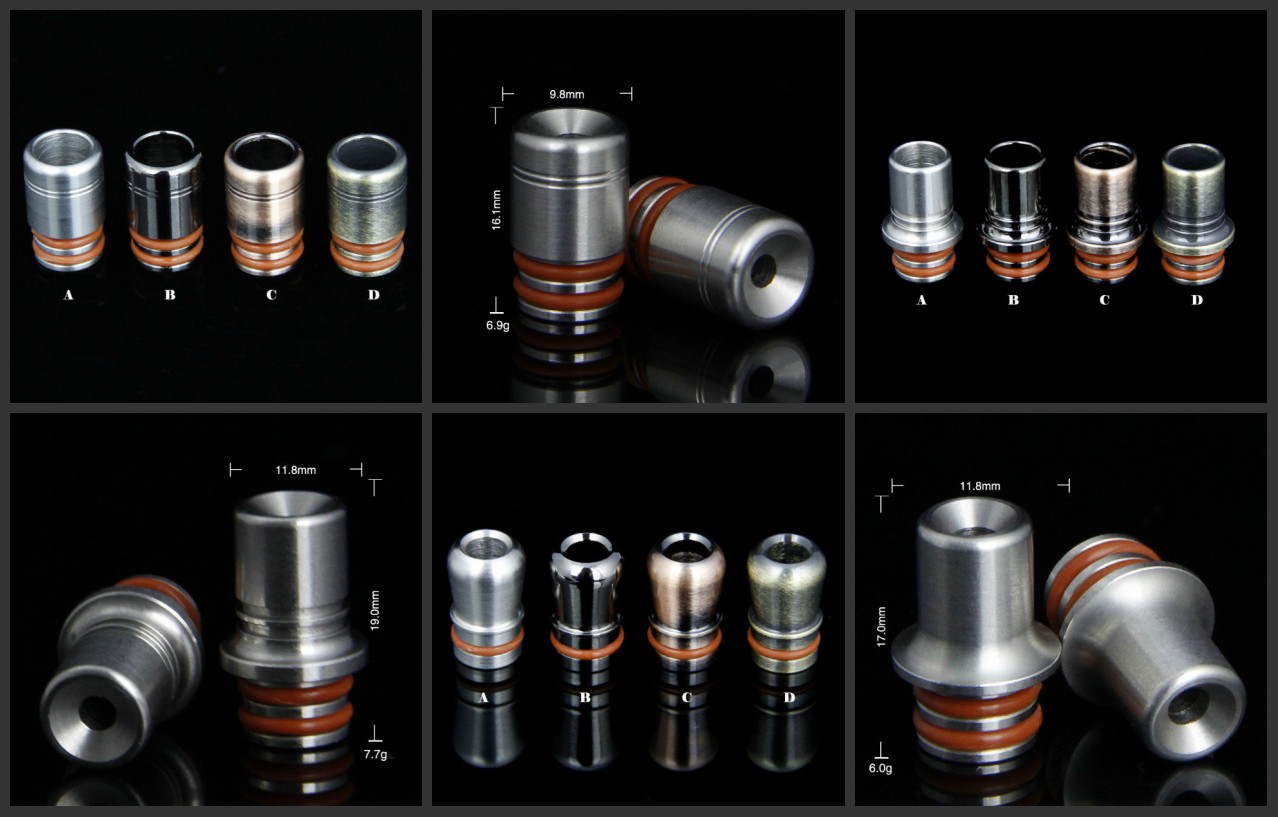 A B C D

9.8mm
16.1mm
6.9g

A B C D

11.8mm
19.0mm
7.7g

A B C D

11.8mm
17.0mm
6.0g