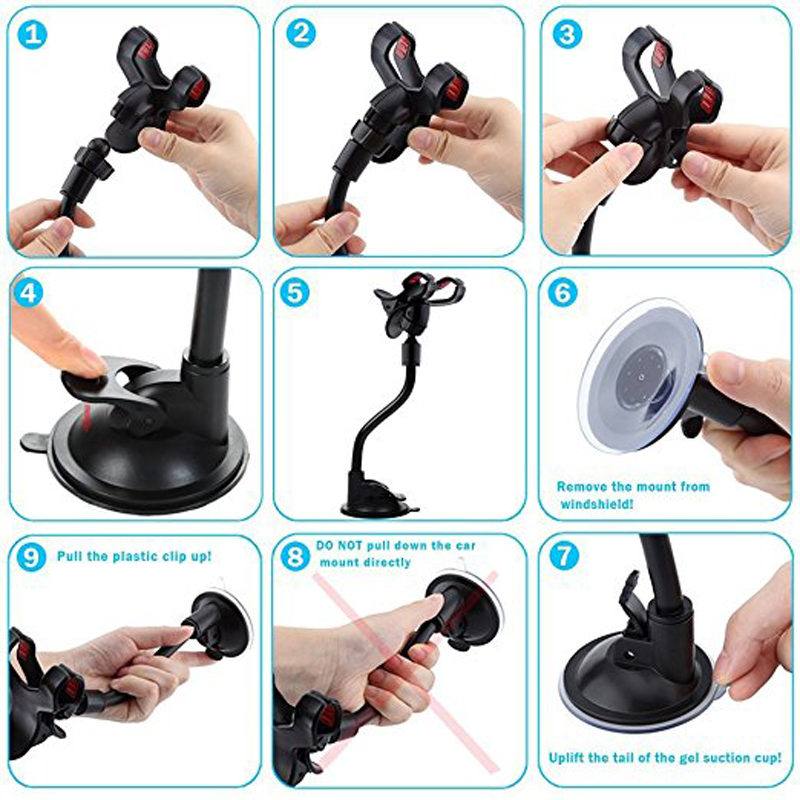 1

2

3

4

5

6

Remove the mount from windshield!

9 Pull the plastic clip up!

8 DO NOT pull down the car mount directly

7

Uplift the tail of the gel suction cup!