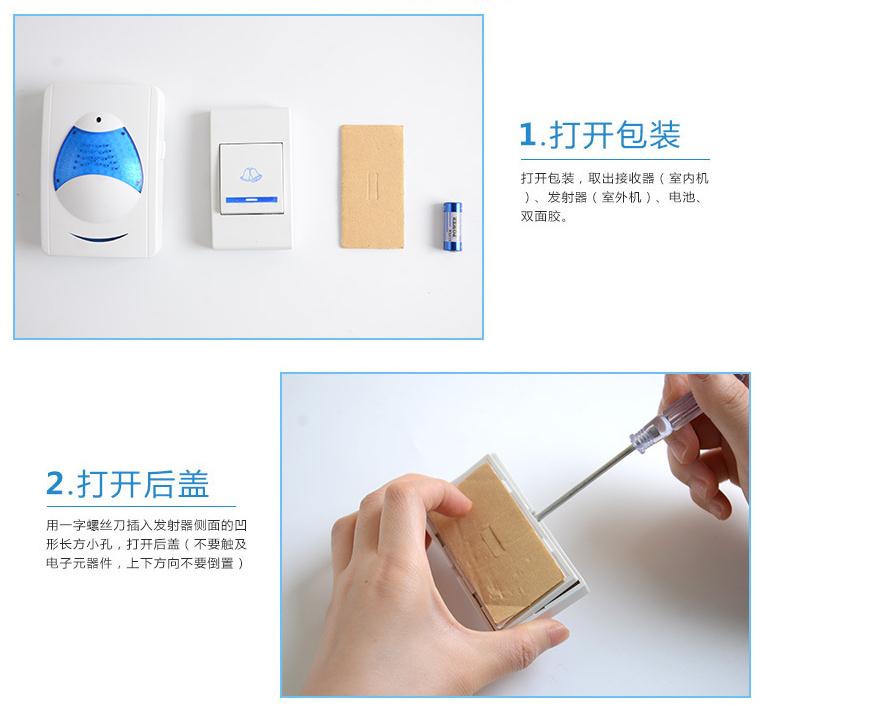 1.打开包装

打开包装，取出接收器（室内机）、发射器（室外机）、电池、双面胶。

2.打开后盖

用一字螺丝刀插入发射器侧面的凹形长方小孔，打开后盖（不要触及电子元器件，上下方向不要倒置）