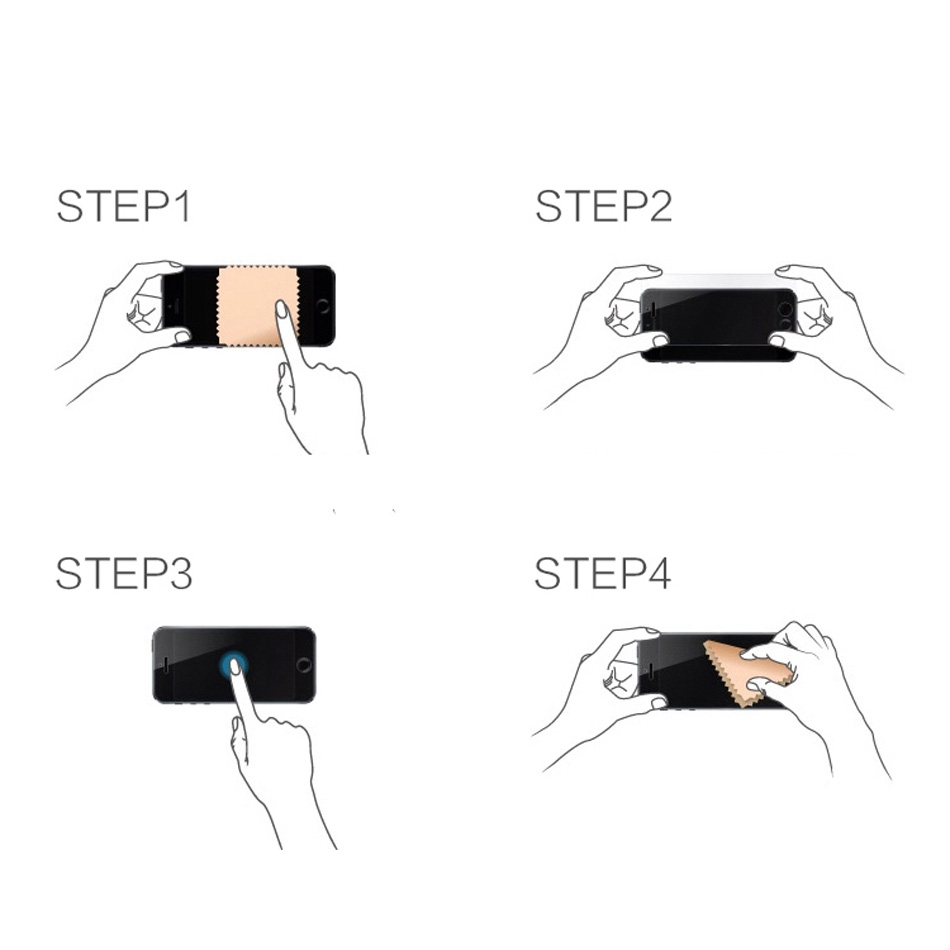 STEP1

STEP2

STEP3

STEP4