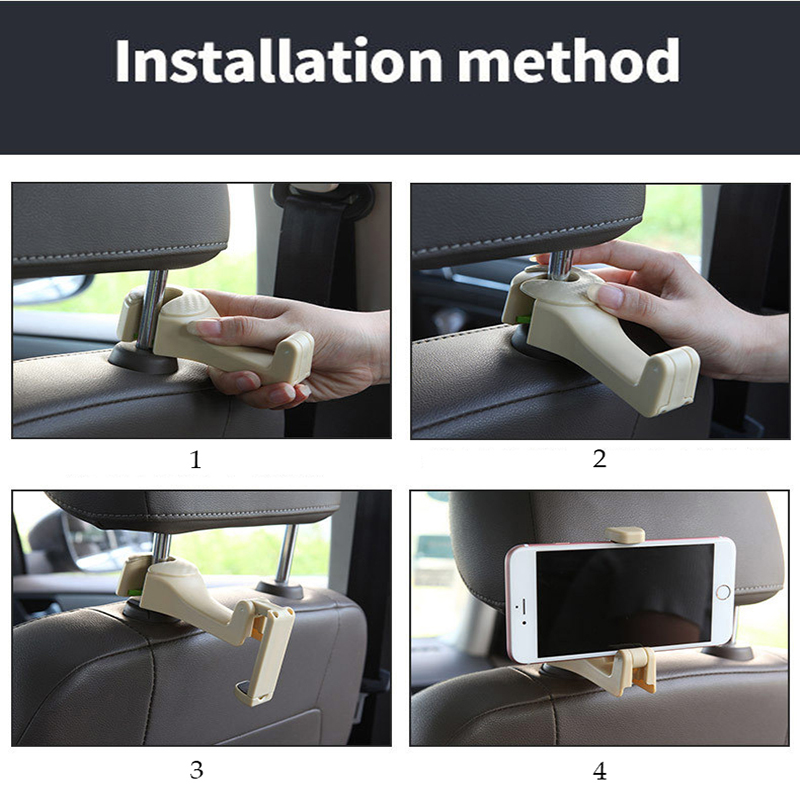 Installation method

1

2

3

4