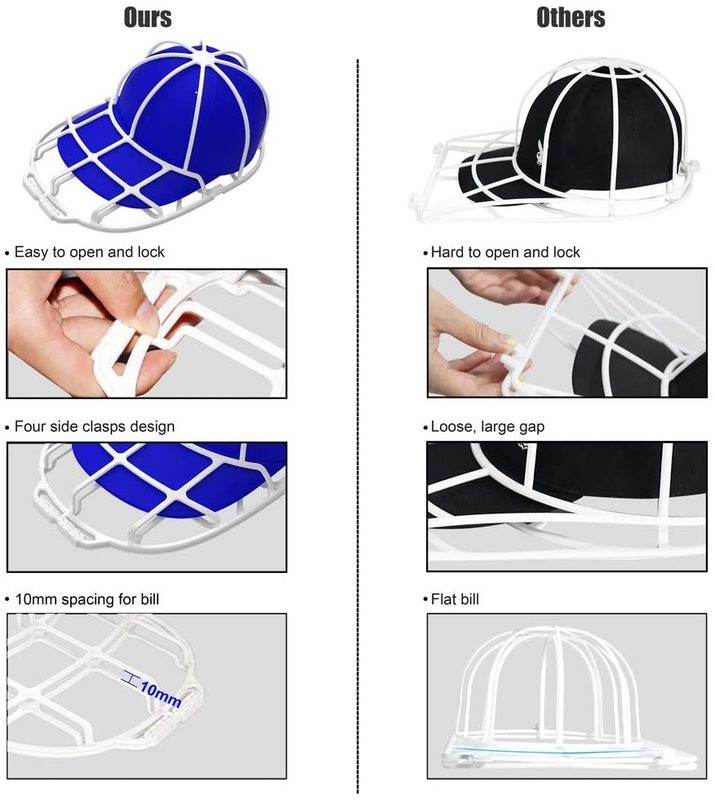 Ours

• Easy to open and lock

• Four side clasps design

• 10mm spacing for bill

10mm

Others

• Hard to open and lock

• Loose, large gap

• Flat bill