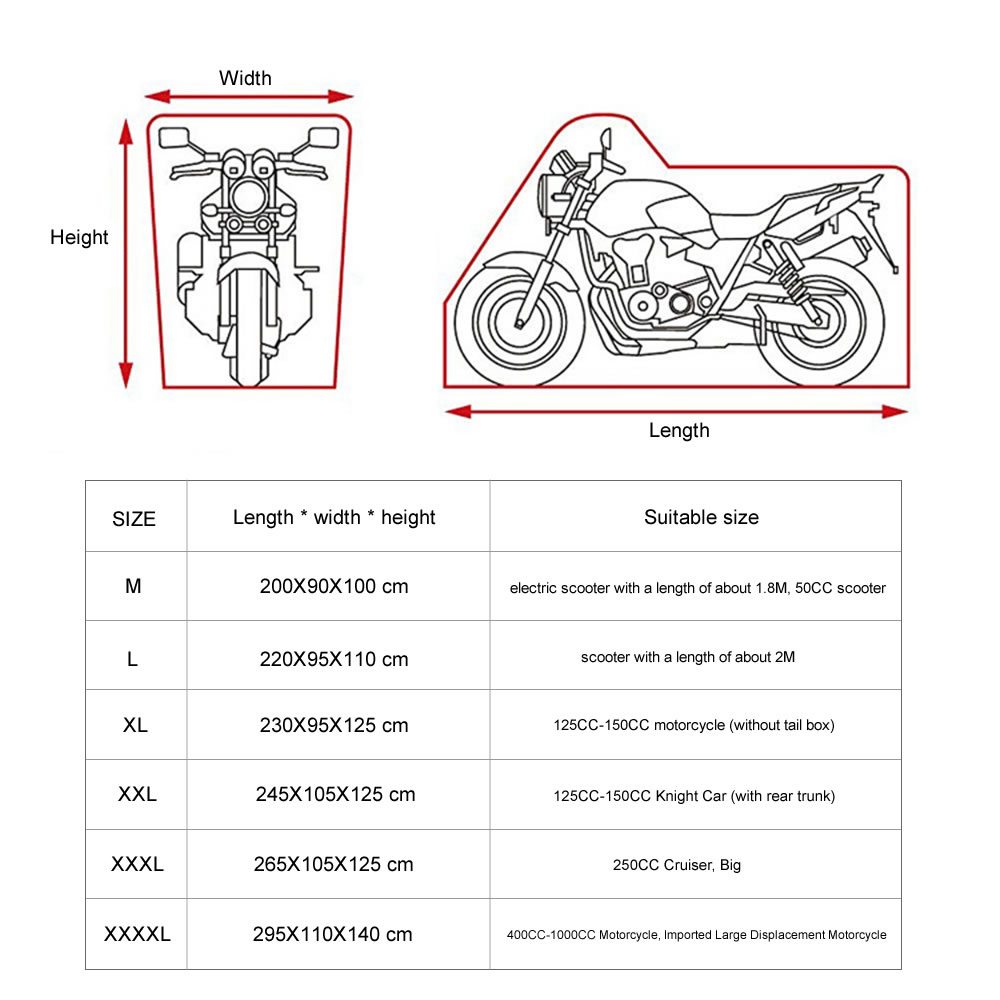 Width

Height

Length

| SIZE | Length * width * height | Suitable size |
|---|---|---|
| M | 200X90X100 cm | electric scooter with a length of about 1.8M, 50CC scooter |
| L | 220X95X110 cm | scooter with a length of about 2M |
| XL | 230X95X125 cm | 125CC-150CC motorcycle (without tail box) |
| XXL | 245X105X125 cm | 125CC-150CC Knight Car (with rear trunk) |
| XXXL | 265X105X125 cm | 250CC Cruiser, Big |
| XXXXL | 295X110X140 cm | 400CC-1000CC Motorcycle, Imported Large Displacement Motorcycle |