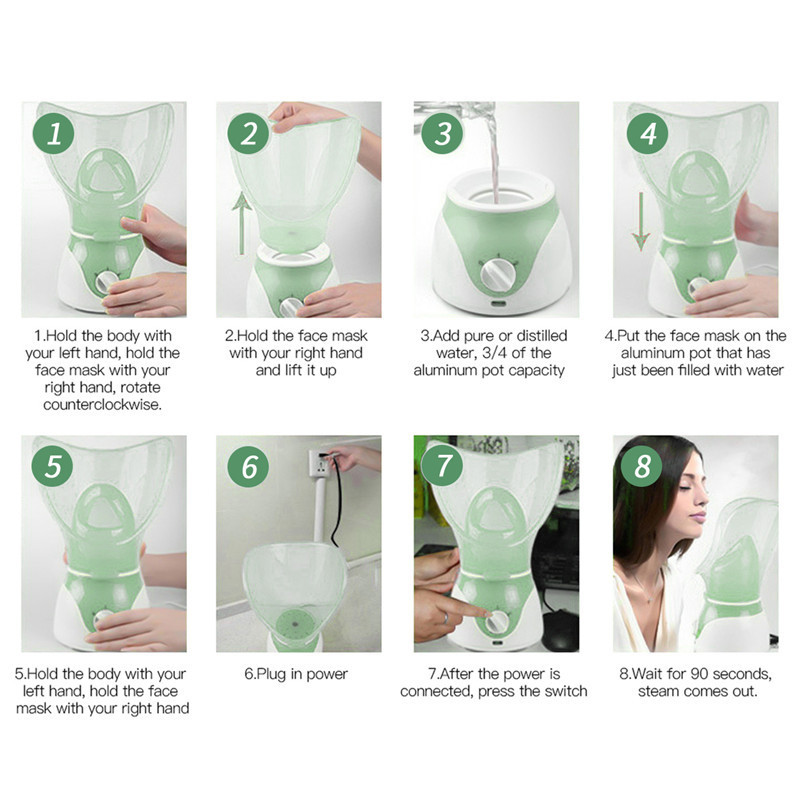 1

1.Hold the body with your left hand, hold the face mask with your right hand, rotate counterclockwise.

2

2.Hold the face mask with your right hand and lift it up

3

3.Add pure or distilled water, 3/4 of the aluminum pot capacity

4

4.Put the face mask on the aluminum pot that has just been filled with water

5

5.Hold the body with your left hand, hold the face mask with your right hand

6

6.Plug in power

7

7.After the power is connected, press the switch

8

8.Wait for 90 seconds, steam comes out.