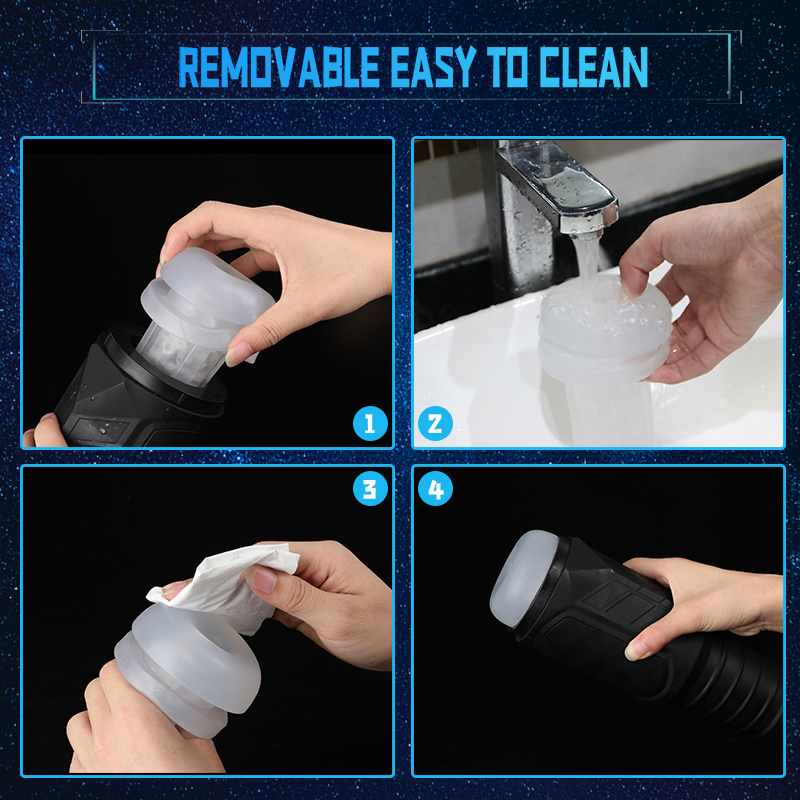 REMOVABLE EASY TO CLEAN

1

2

3

4