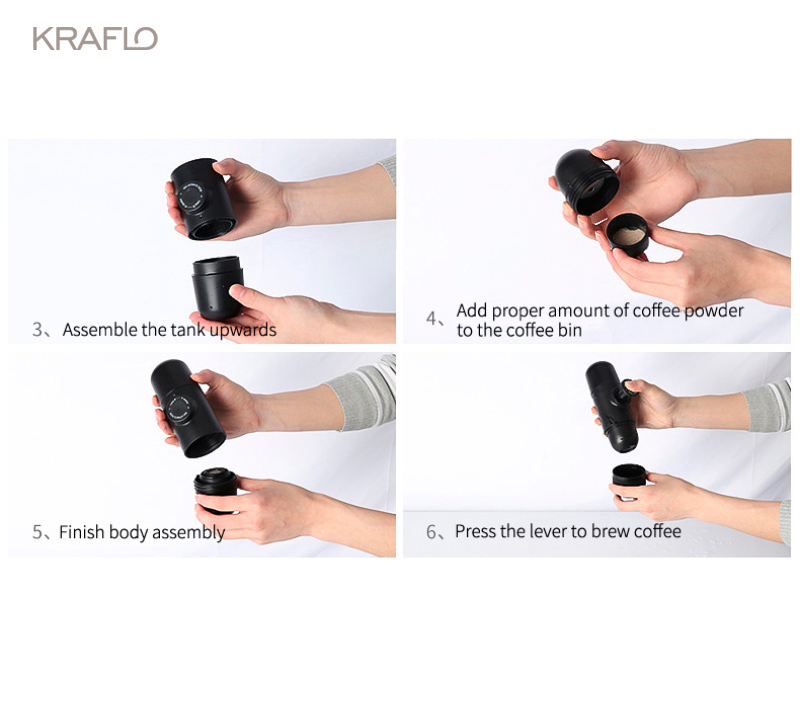 KRAFLO

3、Assemble the tank upwards

4、Add proper amount of coffee powder to the coffee bin

5、Finish body assembly

6、Press the lever to brew coffee