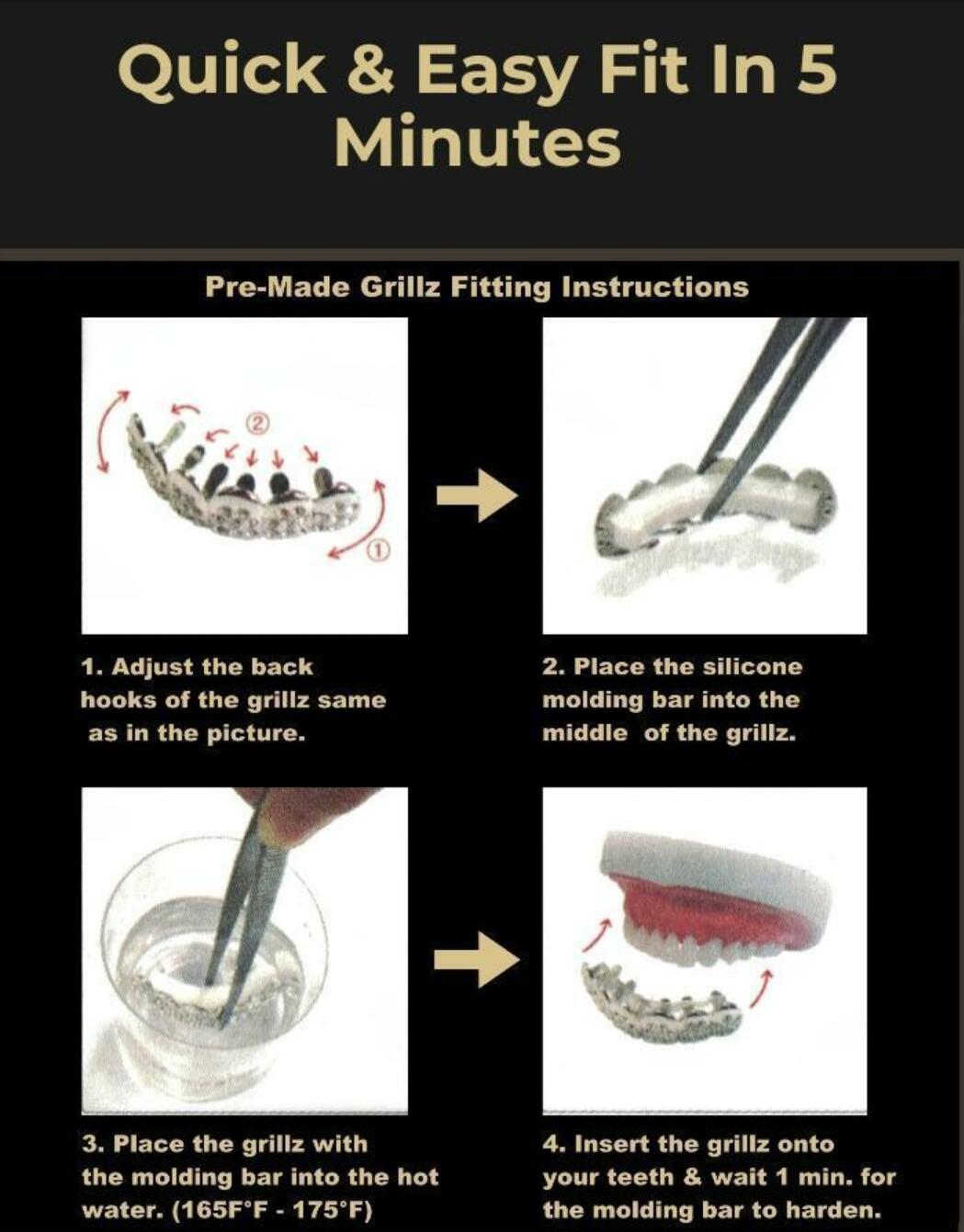 Quick & Easy Fit In 5 Minutes

Pre-Made Grillz Fitting Instructions

②

①

1. Adjust the back hooks of the grillz same as in the picture.

2. Place the silicone molding bar into the middle of the grillz.

3. Place the grillz with the molding bar into the hot water. (165F°F - 175°F)

4. Insert the grillz onto your teeth & wait 1 min. for the molding bar to harden.