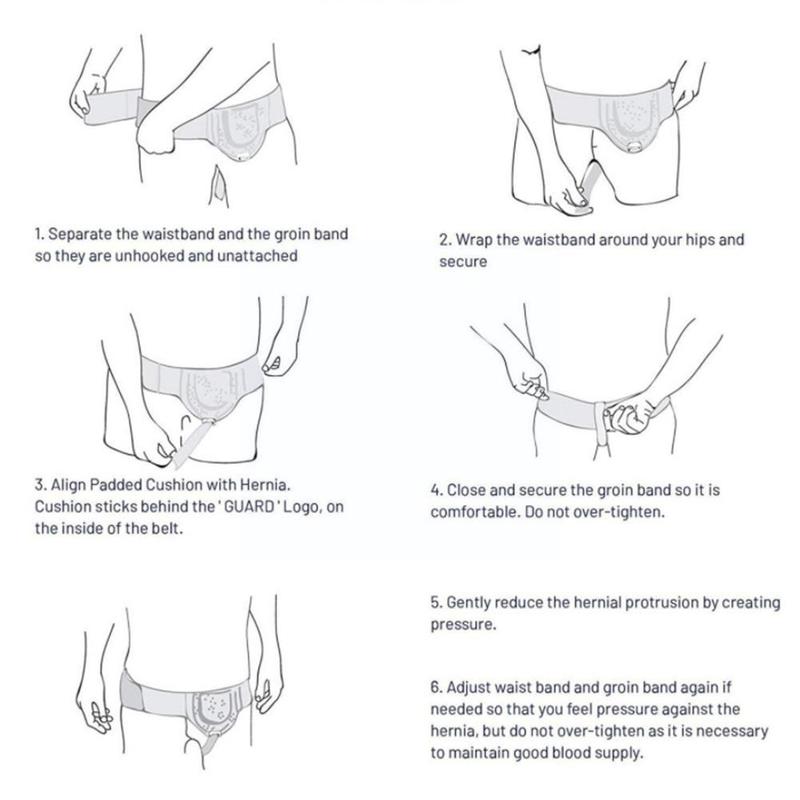 1. Separate the waistband and the groin band so they are unhooked and unattached

2. Wrap the waistband around your hips and secure

3. Align Padded Cushion with Hernia. Cushion sticks behind the ' GUARD ' Logo, on the inside of the belt.

4. Close and secure the groin band so it is comfortable. Do not over-tighten.

5. Gently reduce the hernial protrusion by creating pressure.

6. Adjust waist band and groin band again if needed so that you feel pressure against the hernia, but do not over-tighten as it is necessary to maintain good blood supply.