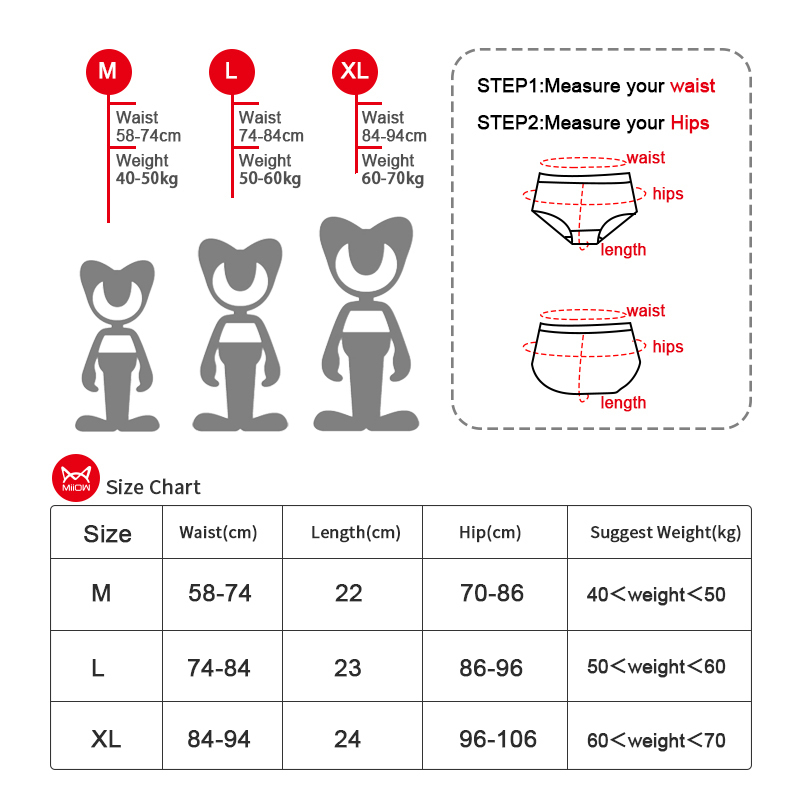 M
Waist
58-74cm
Weight
40-50kg

L
Waist
74-84cm
Weight
50-60kg

XL
Waist
84-94cm
Weight
60-70kg

STEP1:Measure your waist
STEP2:Measure your Hips

waist
hips
length

waist
hips
length

MiiOW
Size Chart

| Size | Waist(cm) | Length(cm) | Hip(cm) | Suggest Weight(kg) |
|---|---|---|---|---|
| M | 58-74 | 22 | 70-86 | 40＜weight＜50 |
| L | 74-84 | 23 | 86-96 | 50＜weight＜60 |
| XL | 84-94 | 24 | 96-106 | 60＜weight＜70 |