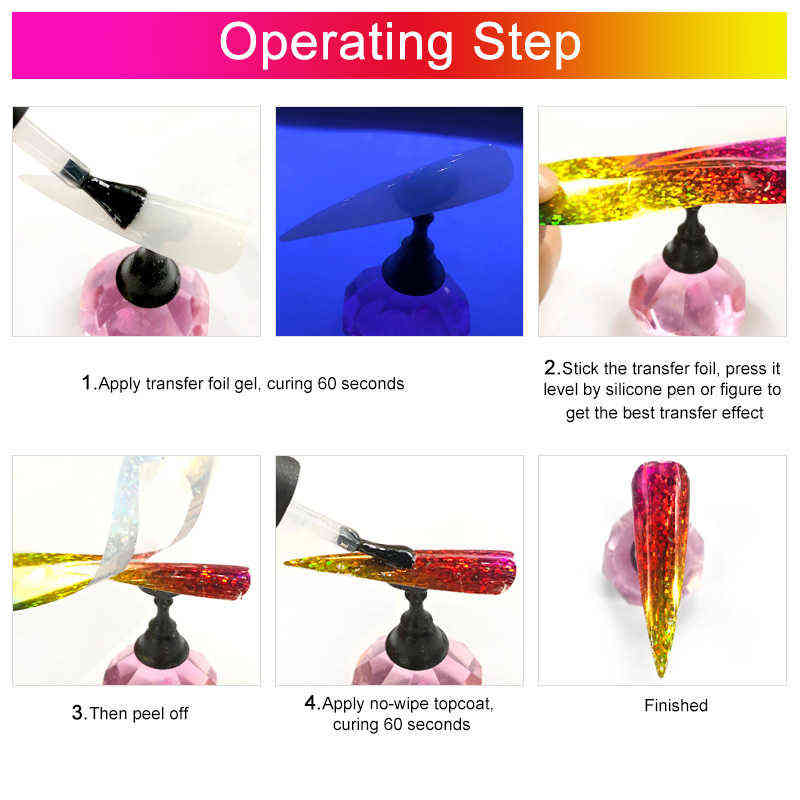 Operating Step

1.Apply transfer foil gel, curing 60 seconds

2.Stick the transfer foil, press it level by silicone pen or figure to get the best transfer effect

3.Then peel off

4.Apply no-wipe topcoat, curing 60 seconds

Finished