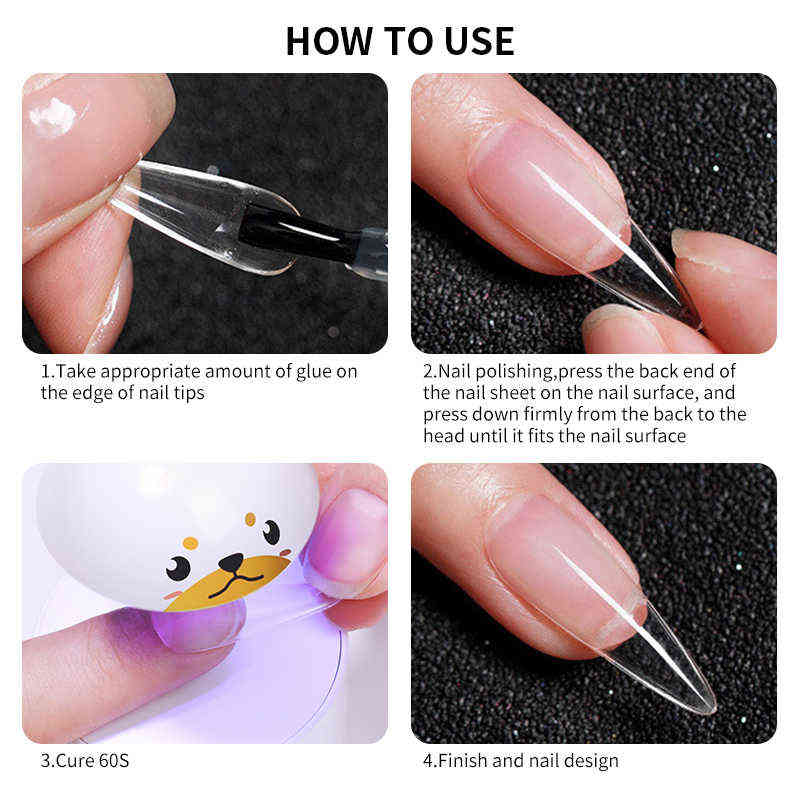 HOW TO USE

1.Take appropriate amount of glue on the edge of nail tips

2.Nail polishing,press the back end of the nail sheet on the nail surface, and press down firmly from the back to the head until it fits the nail surface

3.Cure 60S

4.Finish and nail design