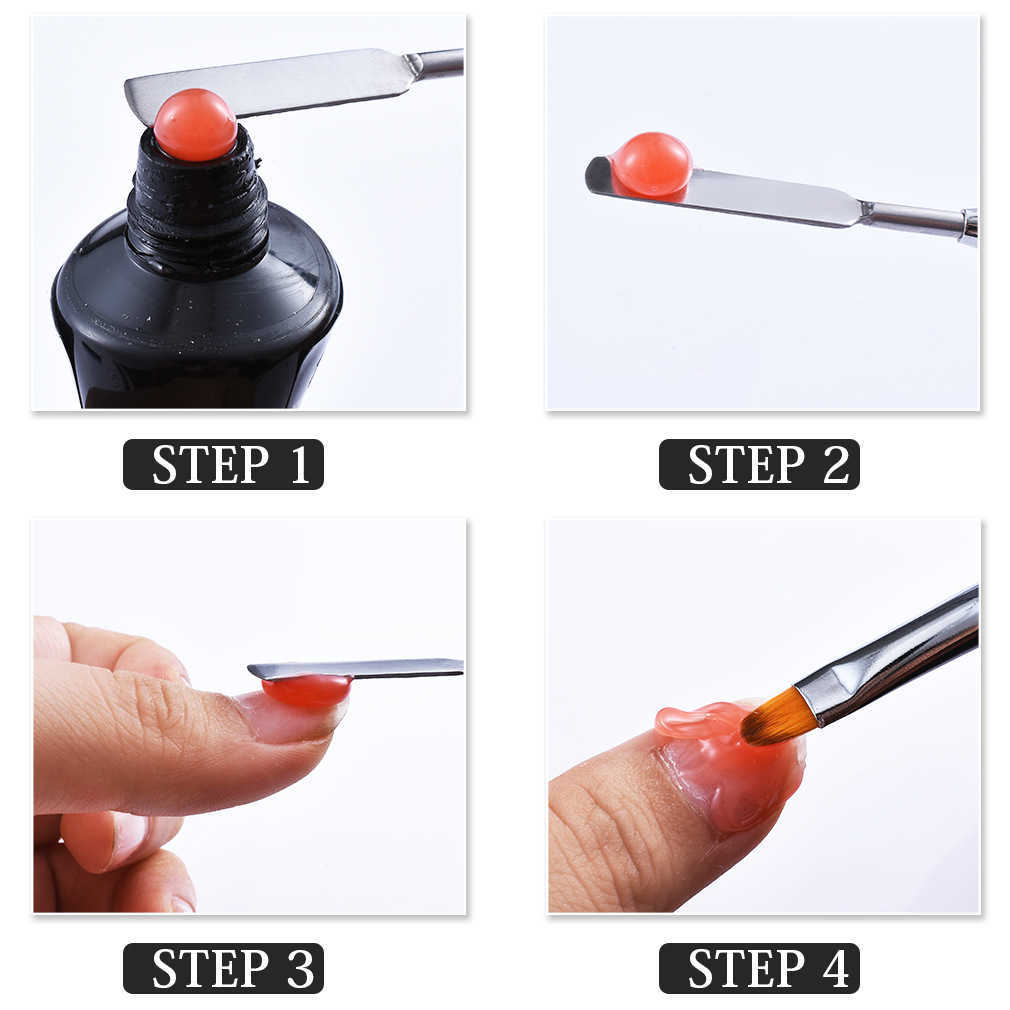 STEP 1

STEP 2

STEP 3

STEP 4