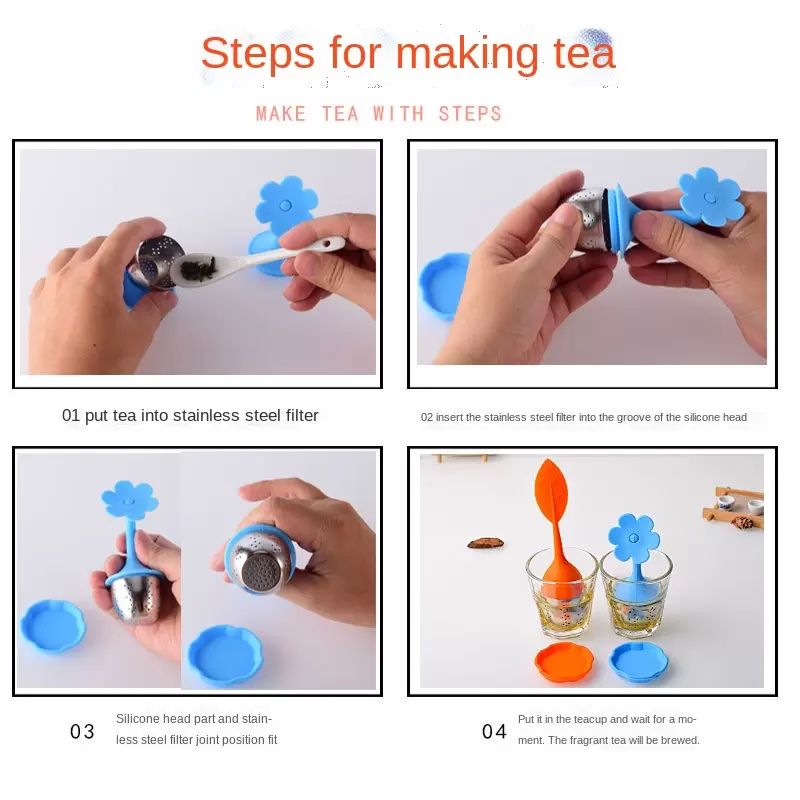 Steps for making tea

MAKE TEA WITH STEPS

01 put tea into stainless steel filter

02 insert the stainless steel filter into the groove of the silicone head

03 Silicone head part and stainless steel filter joint position fit

04 Put it in the teacup and wait for a moment. The fragrant tea will be brewed.