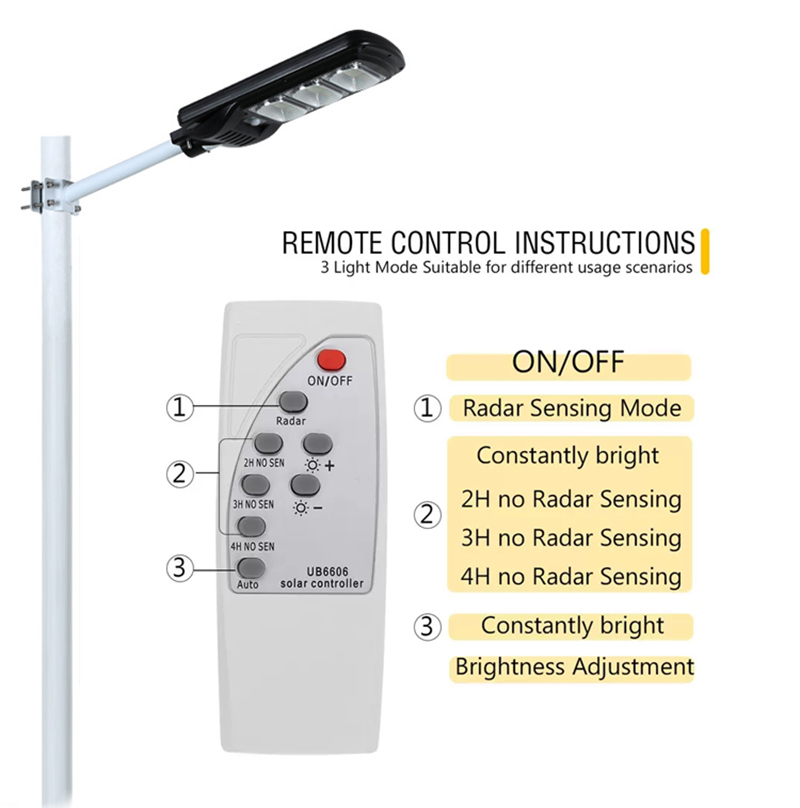 REMOTE CONTROL INSTRUCTIONS
3 Light Mode Suitable for different usage scenarios

ON/OFF
①
Radar
②
2H NO SEN
+
3H NO SEN
−
4H NO SEN
③
Auto
UB6606
solar controller

ON/OFF

① Radar Sensing Mode

Constantly bright
② 2H no Radar Sensing
3H no Radar Sensing
4H no Radar Sensing

③ Constantly bright

Brightness Adjustment