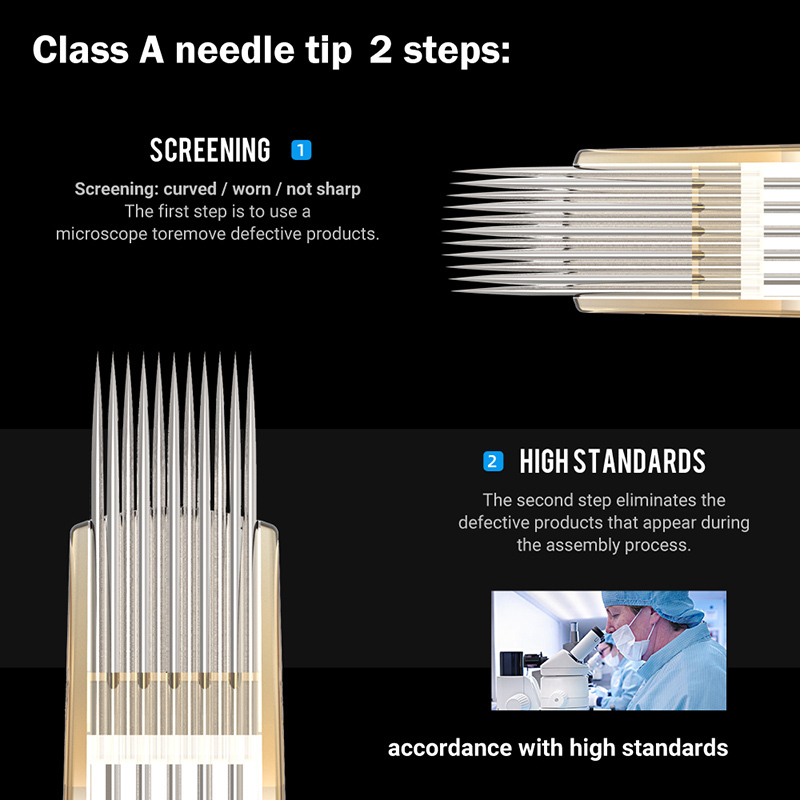 Class A needle tip 2 steps:

SCREENING 1

Screening: curved / worn / not sharp
The first step is to use a microscope toremove defective products.

2 HIGH STANDARDS

The second step eliminates the defective products that appear during the assembly process.

accordance with high standards