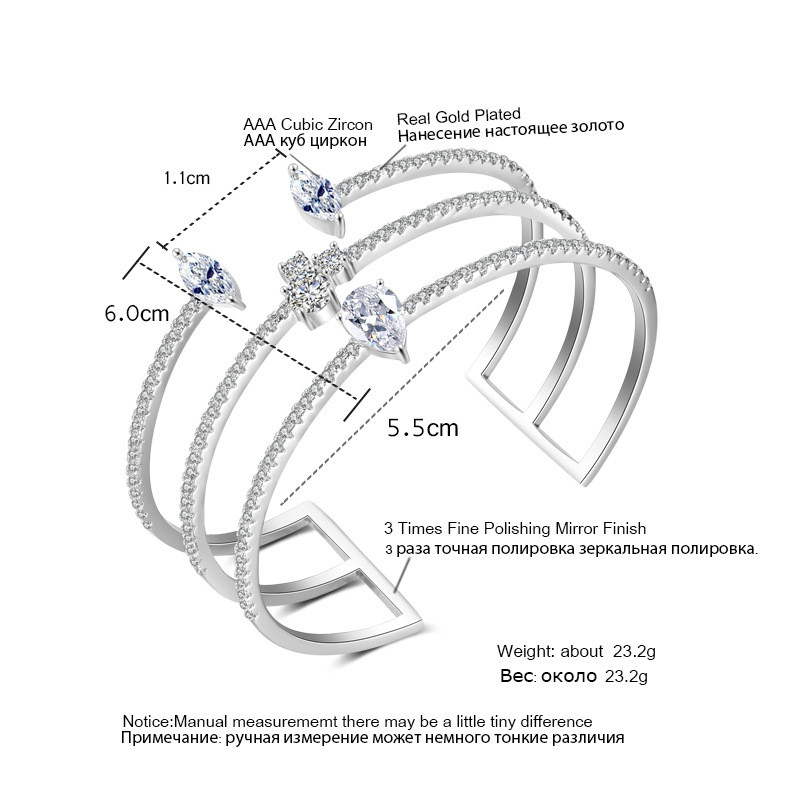 AAA Cubic Zircon
AAA куб циркон

Real Gold Plated
Нанесение настоящее золото

1.1cm

6.0cm

5.5cm

3 Times Fine Polishing Mirror Finish
3 раза точная полировка зеркальная полировка.

Weight: about 23.2g
Вес: около 23.2g

Notice:Manual measurememt there may be a little tiny difference
Примечание: ручная измерение может немного тонкие различия