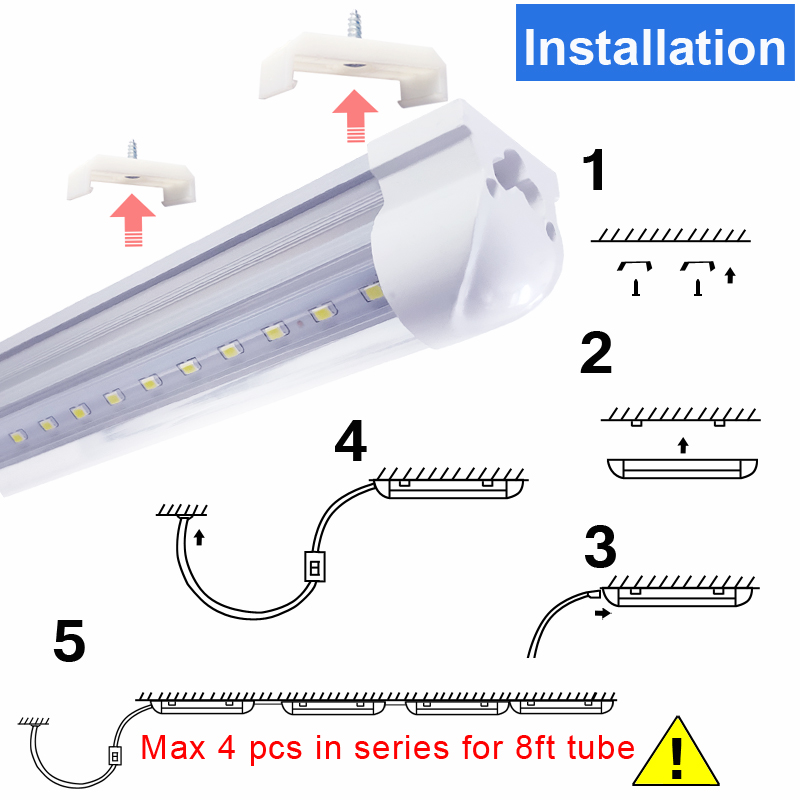 Installation

1

2

4

3

5

Max 4 pcs in series for 8ft tube

!