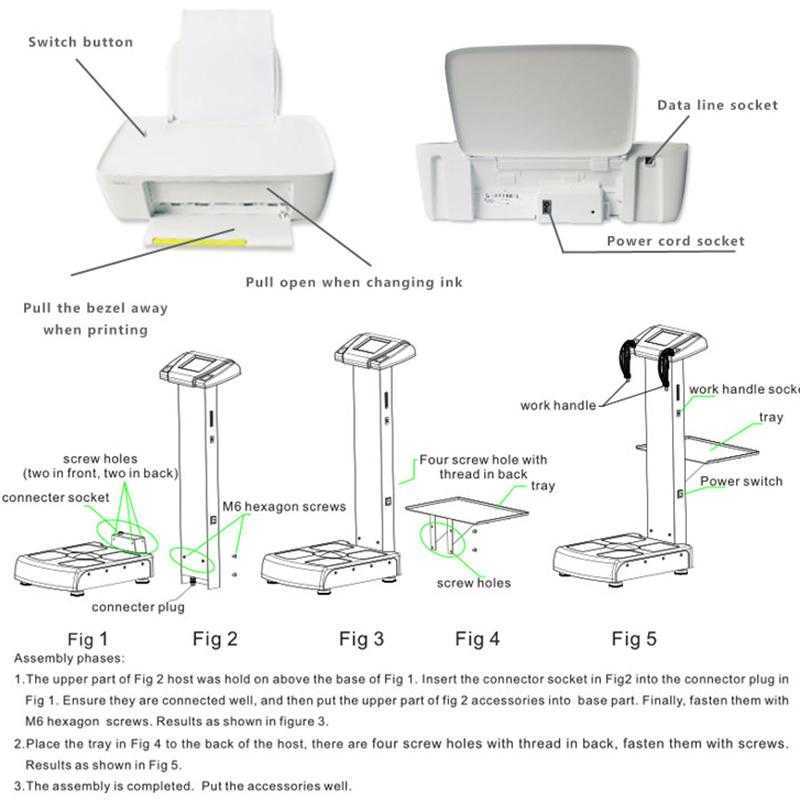 Switch button

Data line socket

Power cord socket

Pull open when changing ink

Pull the bezel away when printing

screw holes
(two in front, two in back)

connecter socket

M6 hexagon screws

connecter plug

Four screw hole with thread in back

tray

screw holes

work handle

work handle socke

tray

Power switch

Fig 1 Fig 2 Fig 3 Fig 4 Fig 5

Assembly phases:

1.The upper part of Fig 2 host was hold on above the base of Fig 1. Insert the connector socket in Fig2 into the connector plug in Fig 1. Ensure they are connected well, and then put the upper part of fig 2 accessories into base part. Finally, fasten them with M6 hexagon screws. Results as shown in figure 3.

2.Place the tray in Fig 4 to the back of the host, there are four screw holes with thread in back, fasten them with screws. Results as shown in Fig 5.

3.The assembly is completed. Put the accessories well.