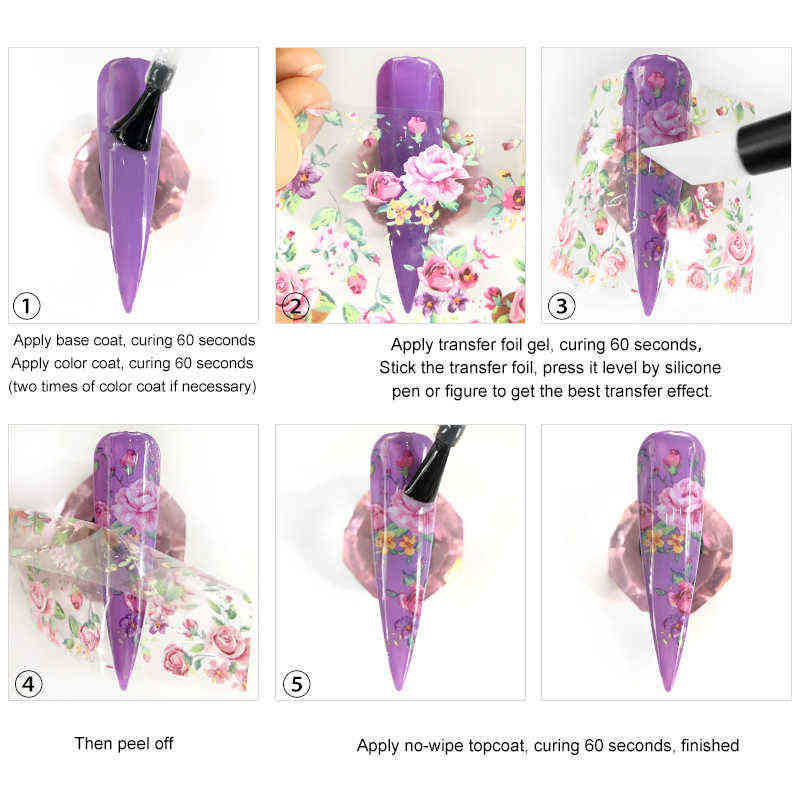 1

2

3

Apply base coat, curing 60 seconds
Apply color coat, curing 60 seconds
(two times of color coat if necessary)

Apply transfer foil gel, curing 60 seconds,
Stick the transfer foil, press it level by silicone pen or figure to get the best transfer effect.

4

5

Then peel off

Apply no-wipe topcoat, curing 60 seconds, finished