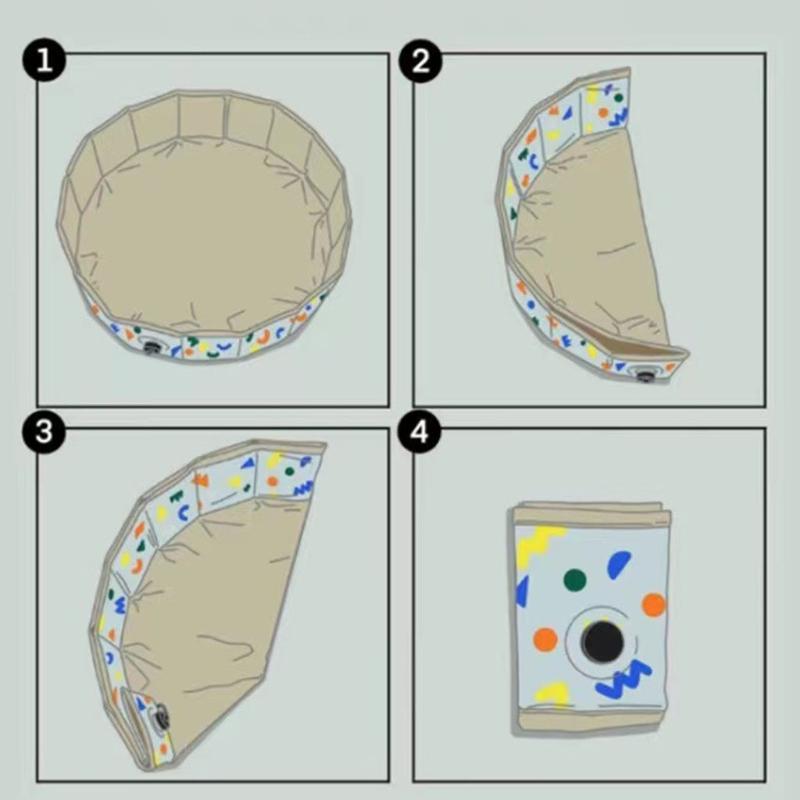 1
2
3
4