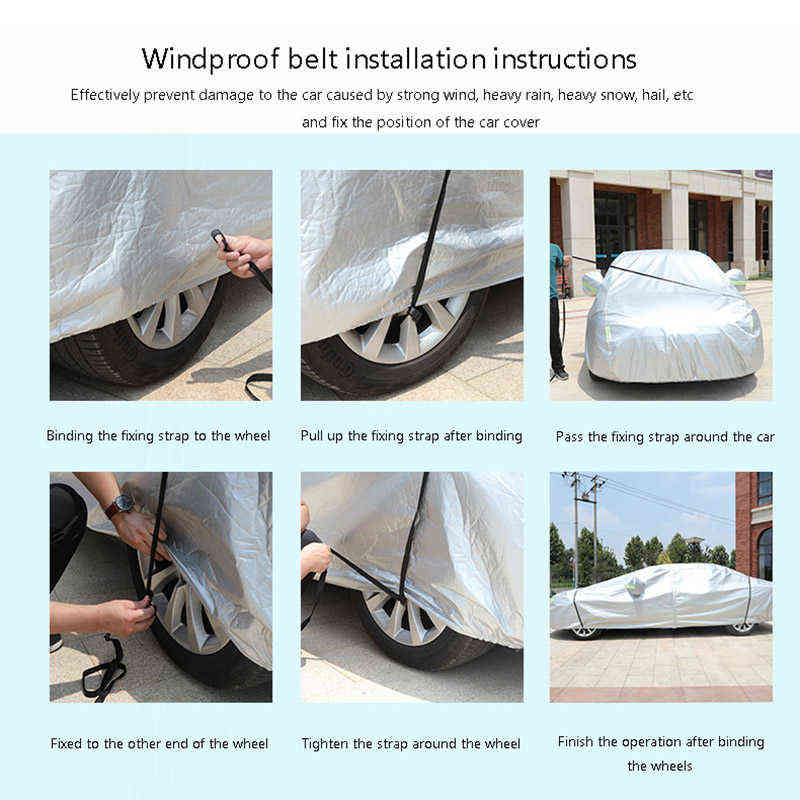 Windproof belt installation instructions

Effectively prevent damage to the car caused by strong wind, heavy rain, heavy snow, hail, etc and fix the position of the car cover

Binding the fixing strap to the wheel

Pull up the fixing strap after binding

Pass the fixing strap around the car

Fixed to the other end of the wheel

Tighten the strap around the wheel

Finish the operation after binding the wheels