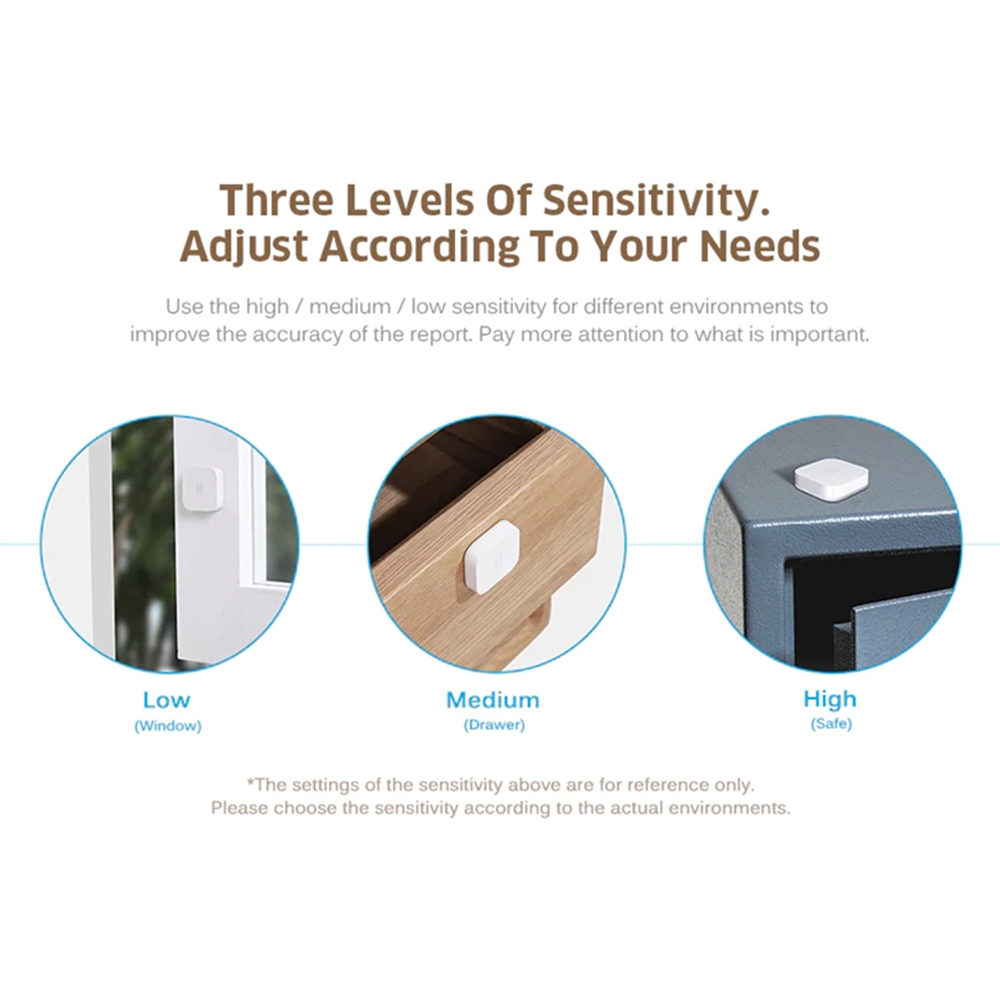 Three Levels Of Sensitivity.
Adjust According To Your Needs

Use the high / medium / low sensitivity for different environments to improve the accuracy of the report. Pay more attention to what is important.

Low
(Window)

Medium
(Drawer)

High
(Safe)

*The settings of the sensitivity above are for reference only.
Please choose the sensitivity according to the actual environments.