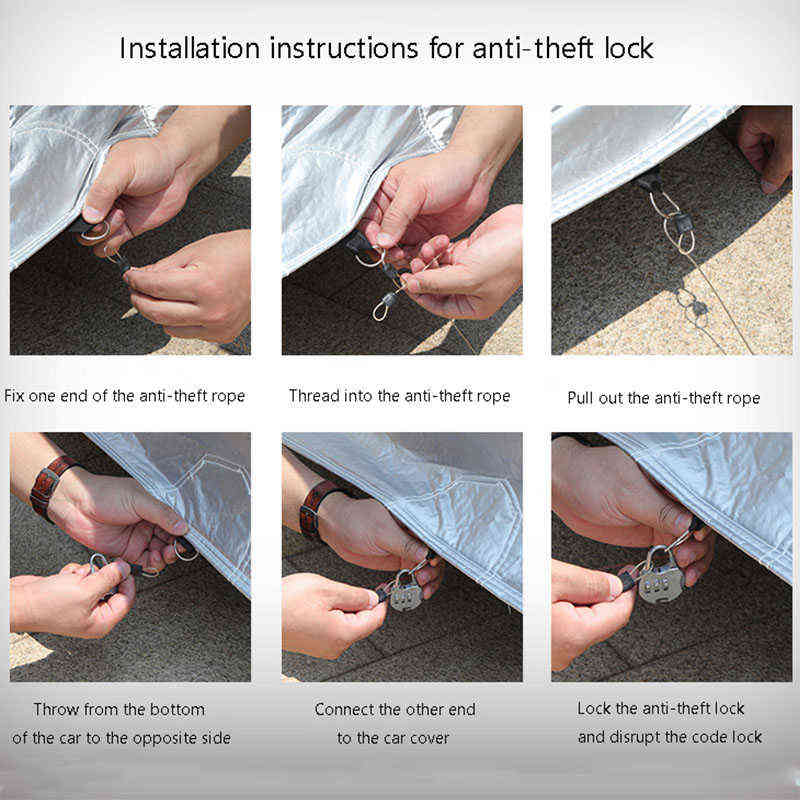 Installation instructions for anti-theft lock

Fix one end of the anti-theft rope

Thread into the anti-theft rope

Pull out the anti-theft rope

Throw from the bottom of the car to the opposite side

Connect the other end to the car cover

Lock the anti-theft lock and disrupt the code lock