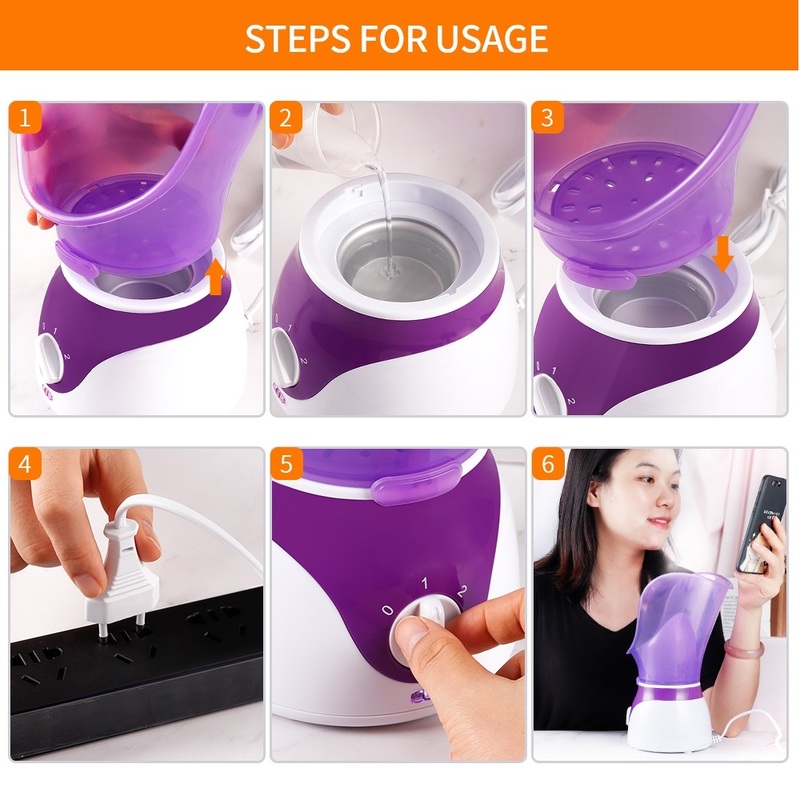 STEPS FOR USAGE

1

0 1 2

2

0 1 2

3

0 1 2

4

5

0 1 2

6