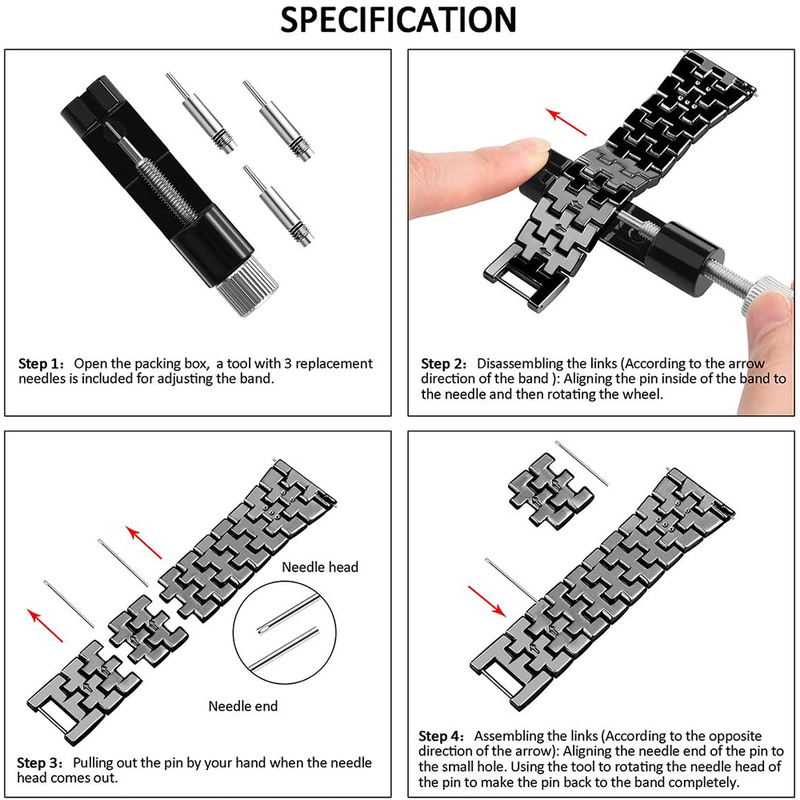 SPECIFICATION

Step 1: Open the packing box, a tool with 3 replacement needles is included for adjusting the band.

Step 2: Disassembling the links (According to the arrow direction of the band ): Aligning the pin inside of the band to the needle and then rotating the wheel.

Needle head

Needle end

Step 3: Pulling out the pin by your hand when the needle head comes out.

Step 4: Assembling the links (According to the opposite direction of the arrow): Aligning the needle end of the pin to the small hole. Using the tool to rotating the needle head of the pin to make the pin back to the band completely.