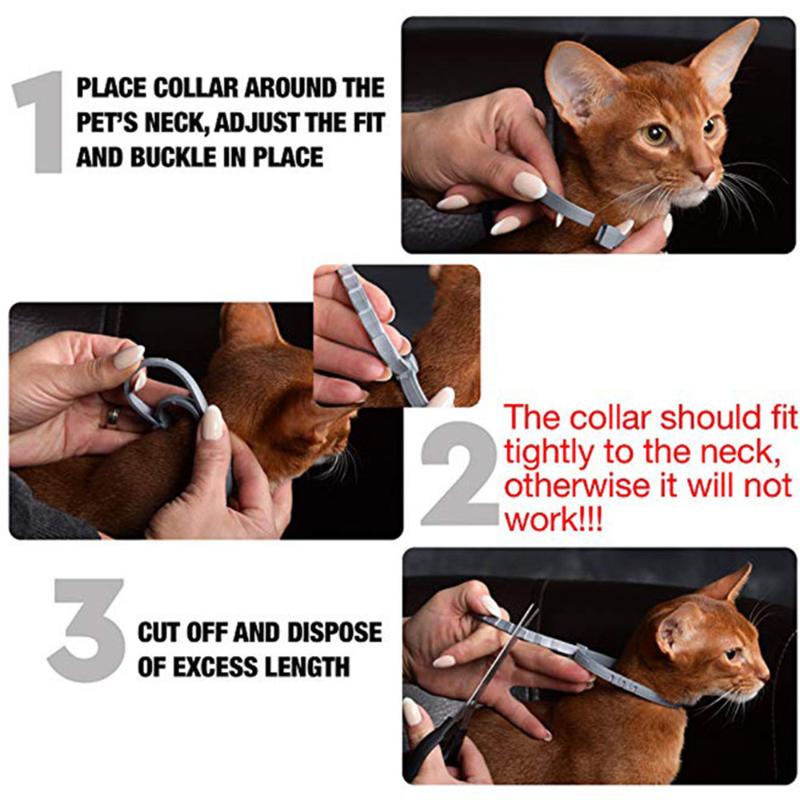 1 PLACE COLLAR AROUND THE PET'S NECK, ADJUST THE FIT AND BUCKLE IN PLACE

2 The collar should fit tightly to the neck, otherwise it will not work!!!

3 CUT OFF AND DISPOSE OF EXCESS LENGTH