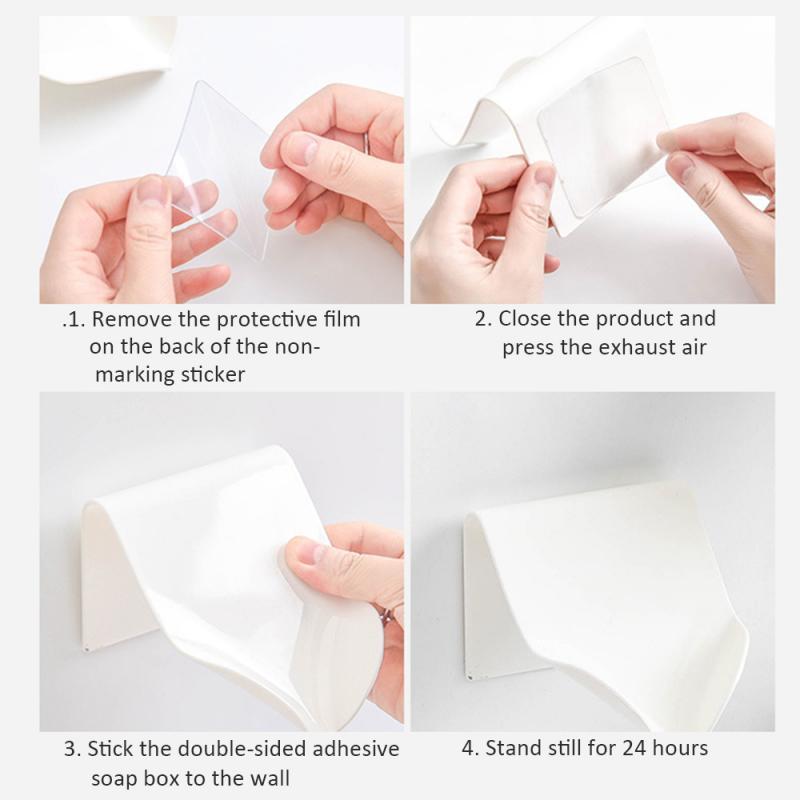 .1. Remove the protective film on the back of the non-marking sticker

2. Close the product and press the exhaust air

3. Stick the double-sided adhesive soap box to the wall

4. Stand still for 24 hours