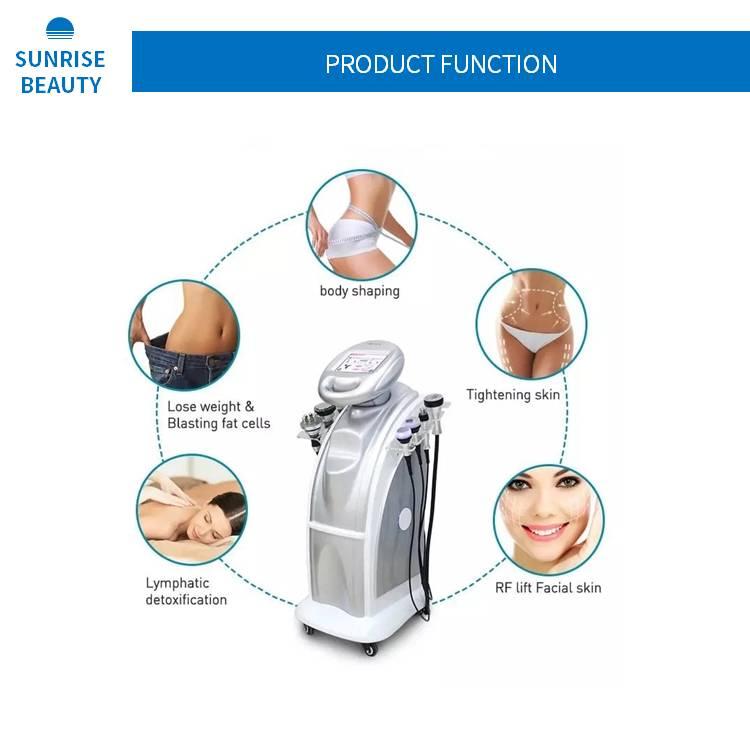 SUNRISE BEAUTY

PRODUCT FUNCTION

body shaping

Lose weight & Blasting fat cells

Tightening skin

Lymphatic detoxification

RF lift Facial skin