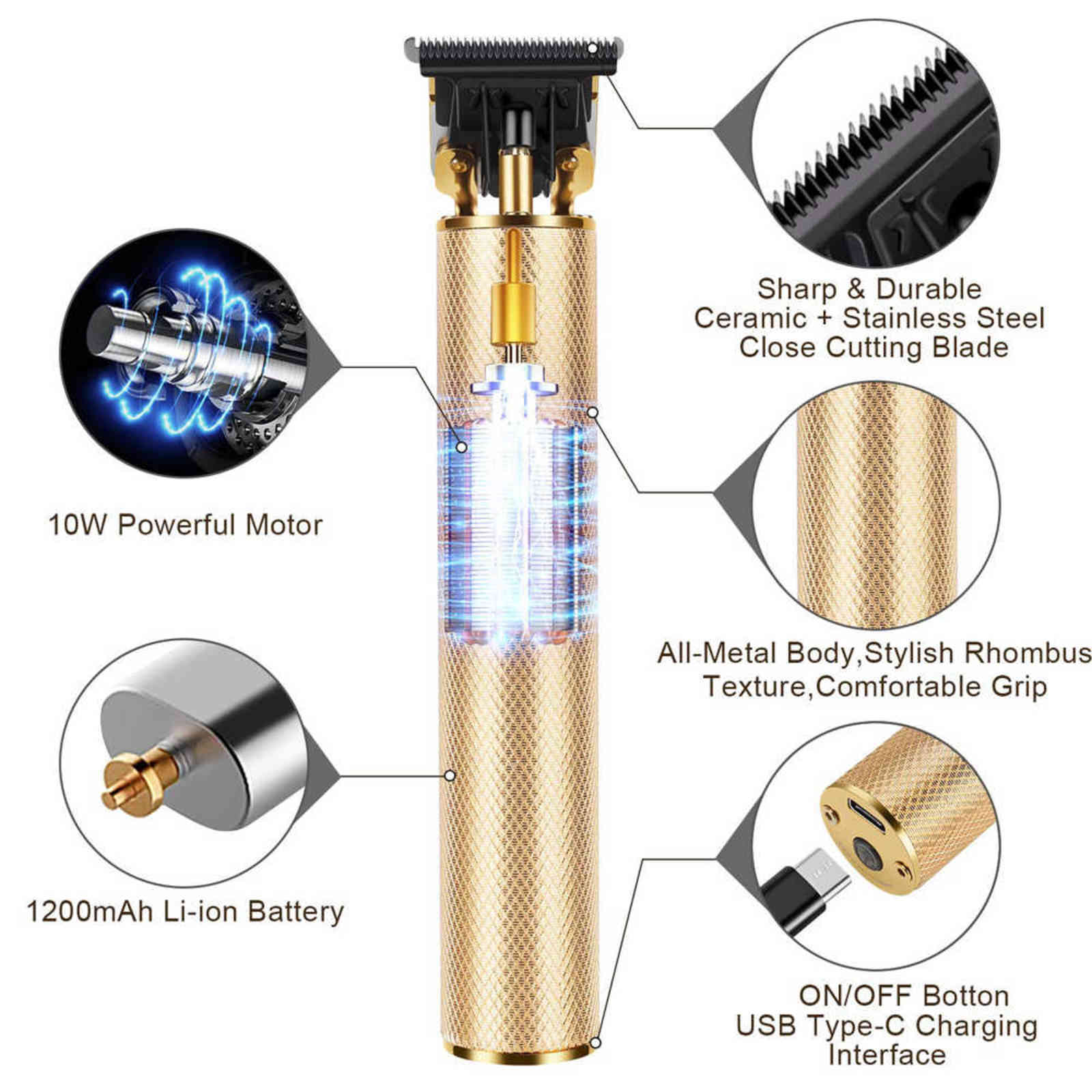 Sharp & Durable
Ceramic + Stainless Steel
Close Cutting Blade

10W Powerful Motor

All-Metal Body,Stylish Rhombus
Texture,Comfortable Grip

1200mAh Li-ion Battery

ON/OFF Botton
USB Type-C Charging
Interface