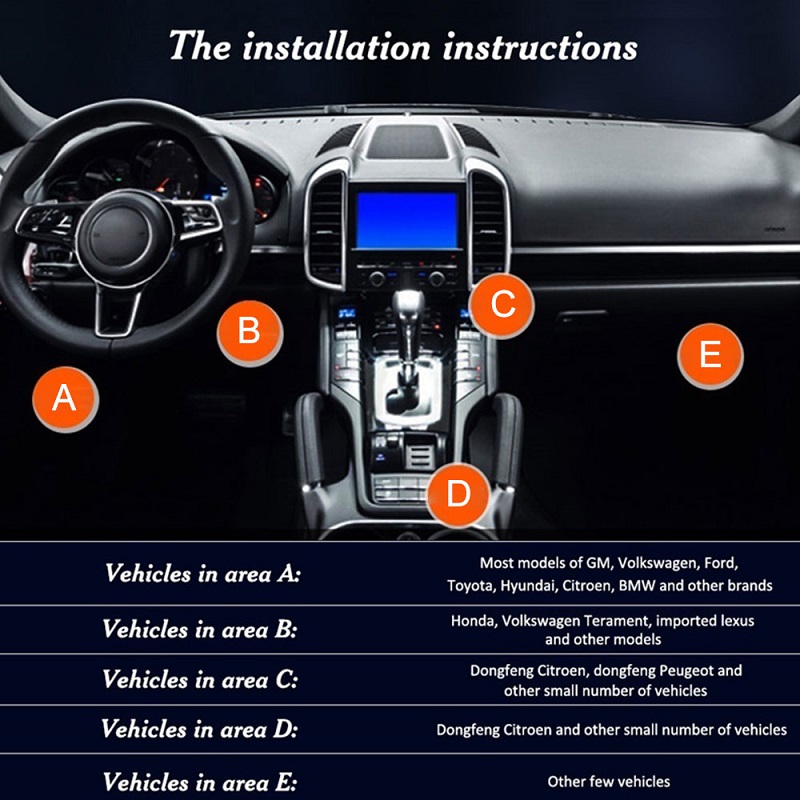 The installation instructions

A

B

C

D

E

| | |
|---|---|
| Vehicles in area A: | Most models of GM, Volkswagen, Ford, Toyota, Hyundai, Citroen, BMW and other brands |
| Vehicles in area B: | Honda, Volkswagen Terament, imported lexus and other models |
| Vehicles in area C: | Dongfeng Citroen, dongfeng Peugeot and other small number of vehicles |
| Vehicles in area D: | Dongfeng Citroen and other small number of vehicles |
| Vehicles in area E: | Other few vehicles |