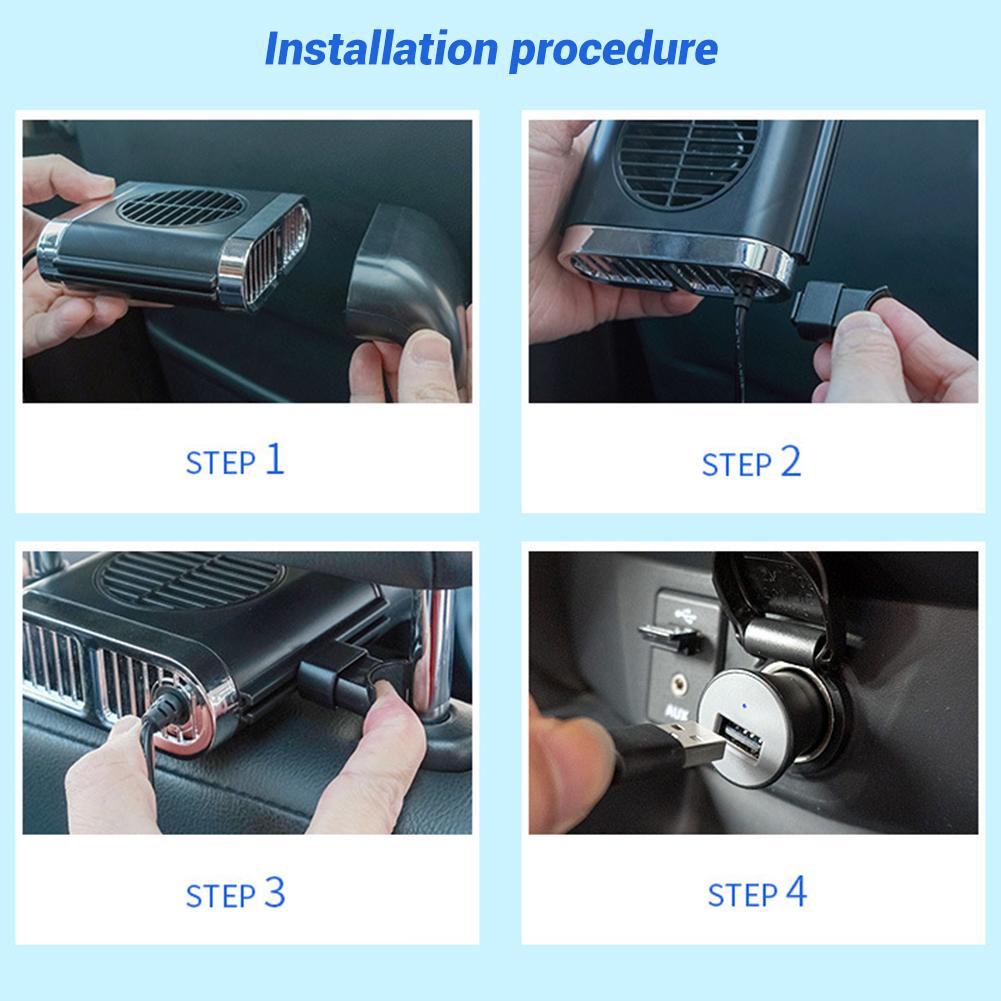 Installation procedure

STEP 1

STEP 2

STEP 3

AUX

STEP 4