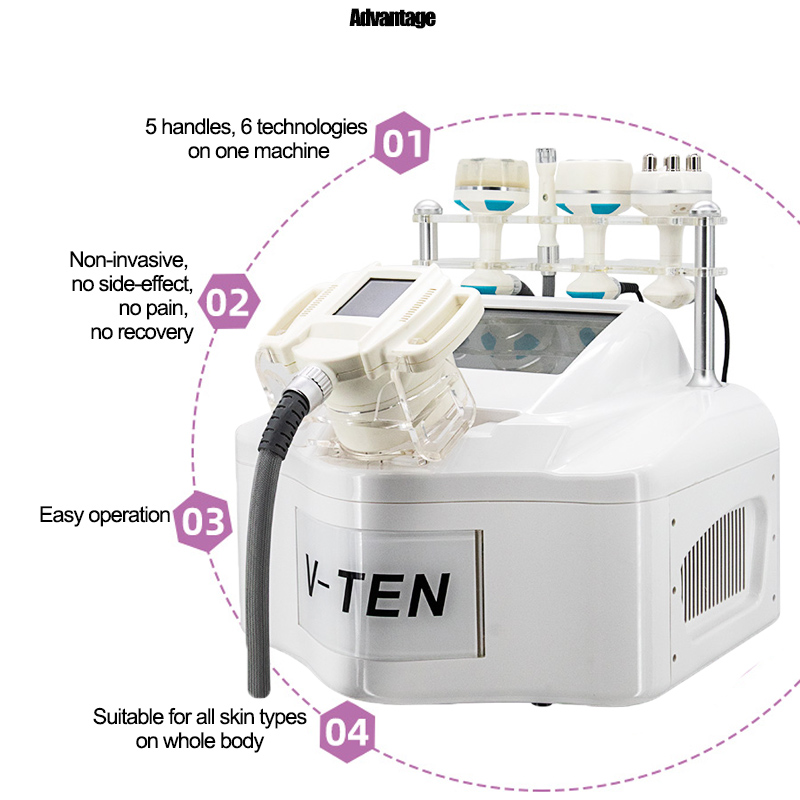 Advantage

5 handles, 6 technologies on one machine 01

Non-invasive, no side-effect, no pain, no recovery 02

Easy operation 03

Suitable for all skin types on whole body 04

V-TEN