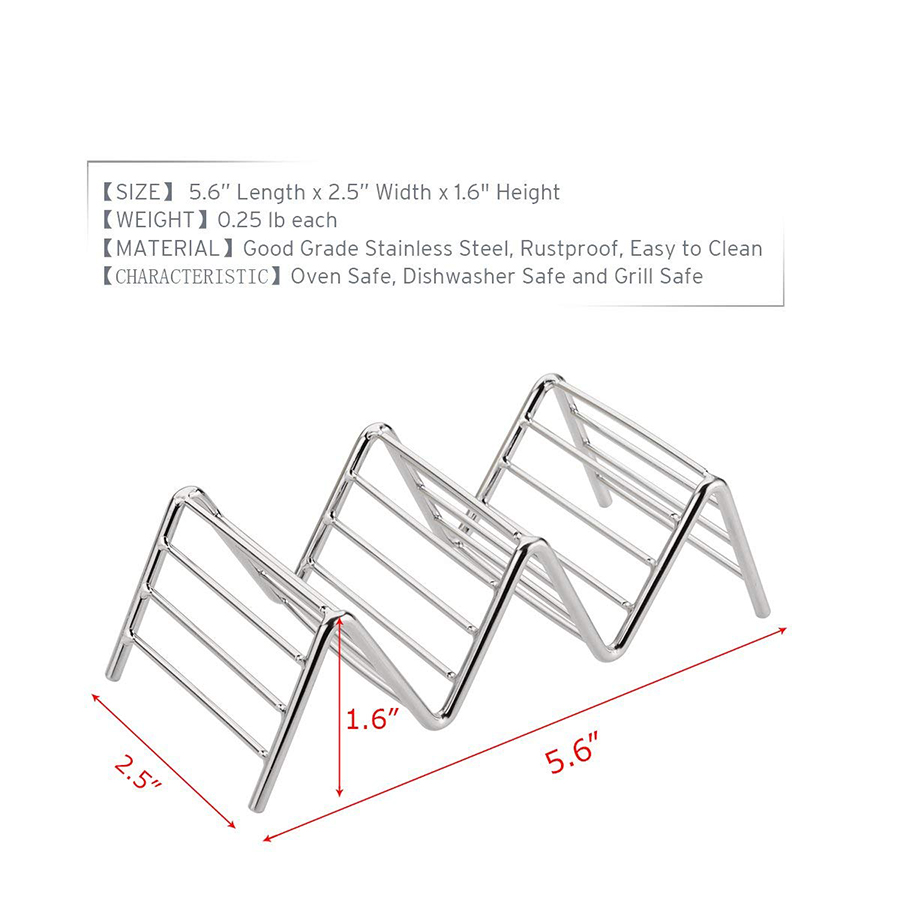 【SIZE】 5.6" Length x 2.5" Width x 1.6" Height
【WEIGHT】0.25 lb each
【MATERIAL】Good Grade Stainless Steel, Rustproof, Easy to Clean
【CHARACTERISTIC】Oven Safe, Dishwasher Safe and Grill Safe

1.6"

2.5"

5.6"