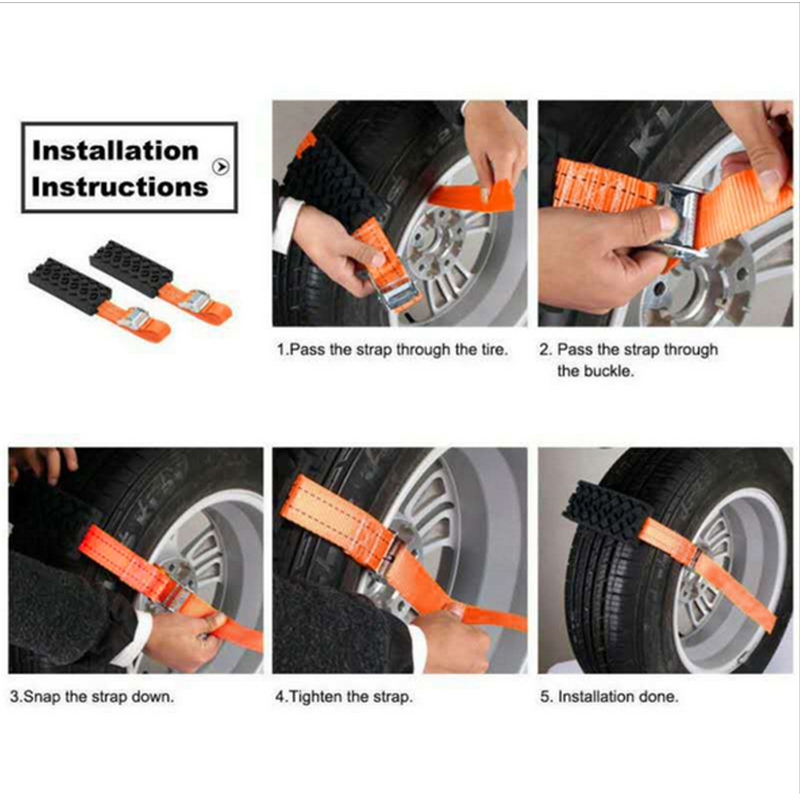 Installation Instructions

1.Pass the strap through the tire.

2. Pass the strap through the buckle.

3.Snap the strap down.

4.Tighten the strap.

5. Installation done.