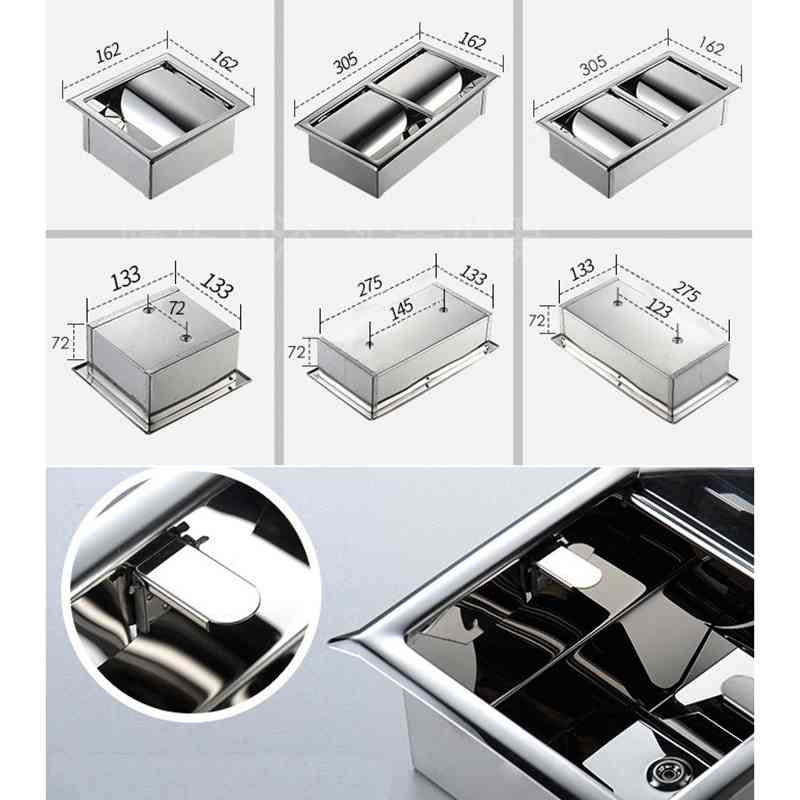 162
162
305
162
305
162
133
133
72
72
275
133
145
72
133
275
123
72