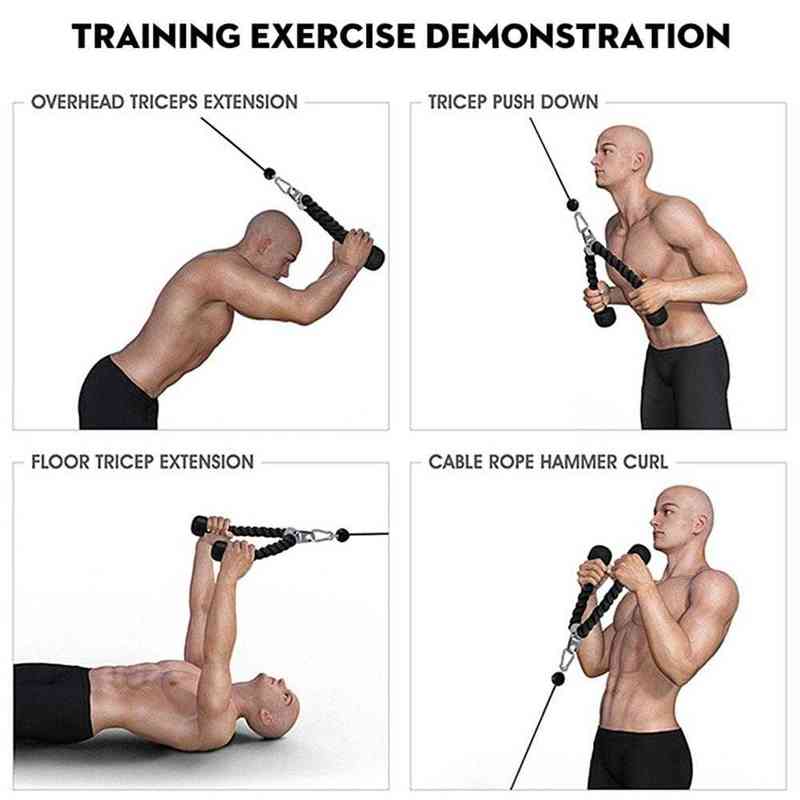 TRAINING EXERCISE DEMONSTRATION

OVERHEAD TRICEPS EXTENSION

TRICEP PUSH DOWN

FLOOR TRICEP EXTENSION

CABLE ROPE HAMMER CURL