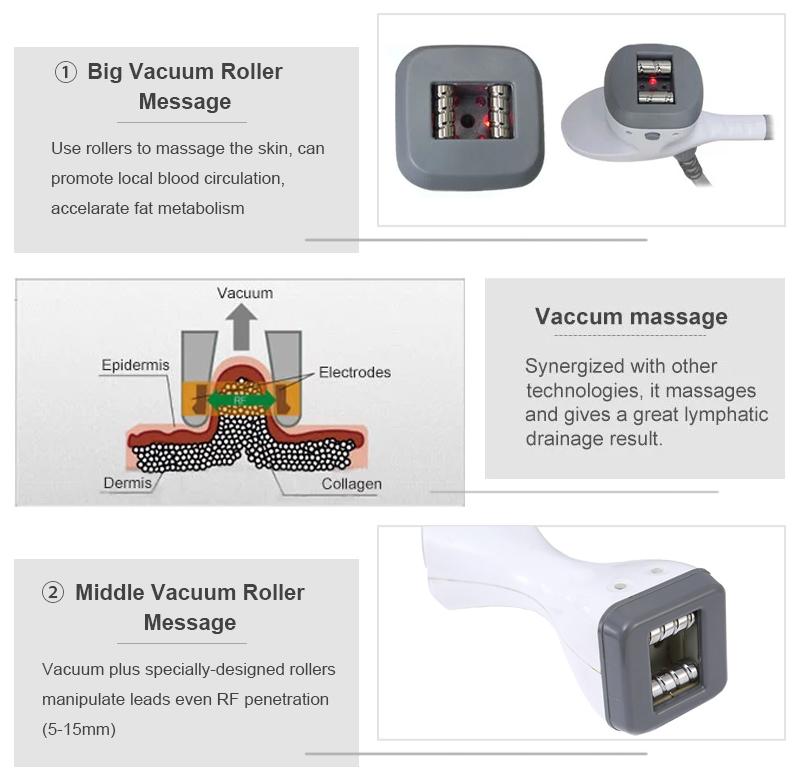 ① Big Vacuum Roller Message

Use rollers to massage the skin, can promote local blood circulation, accelarate fat metabolism

Vacuum

Epidermis

Electrodes

RF

Dermis

Collagen

Vaccum massage

Synergized with other technologies, it massages and gives a great lymphatic drainage result.

② Middle Vacuum Roller Message

Vacuum plus specially-designed rollers manipulate leads even RF penetration (5-15mm)