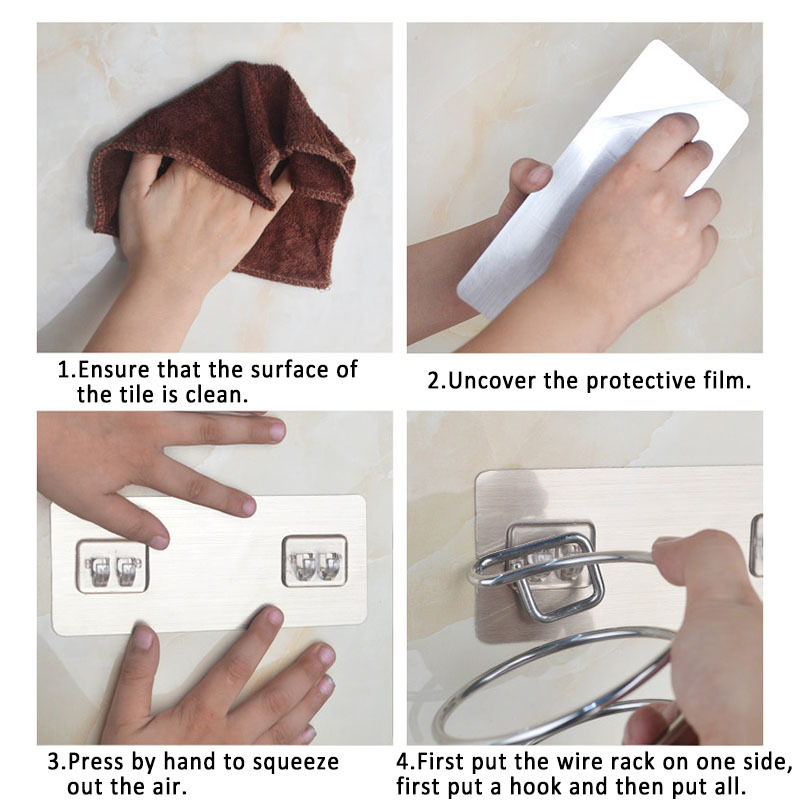 1.Ensure that the surface of the tile is clean.

2.Uncover the protective film.

3.Press by hand to squeeze out the air.

4.First put the wire rack on one side, first put a hook and then put all.