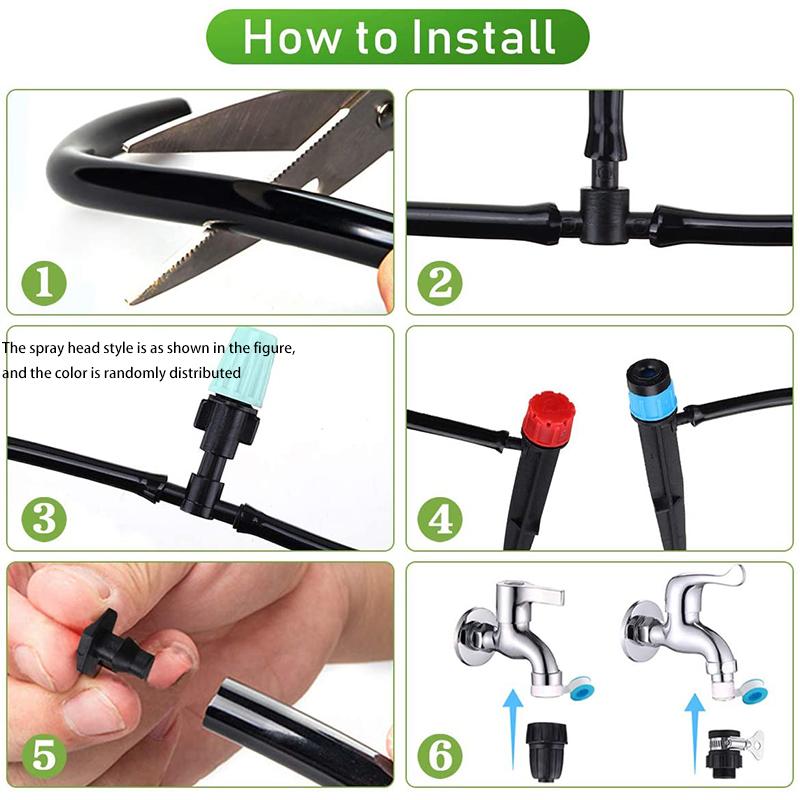 How to Install

1

2

The spray head style is as shown in the figure, and the color is randomly distributed

3

4

5

6