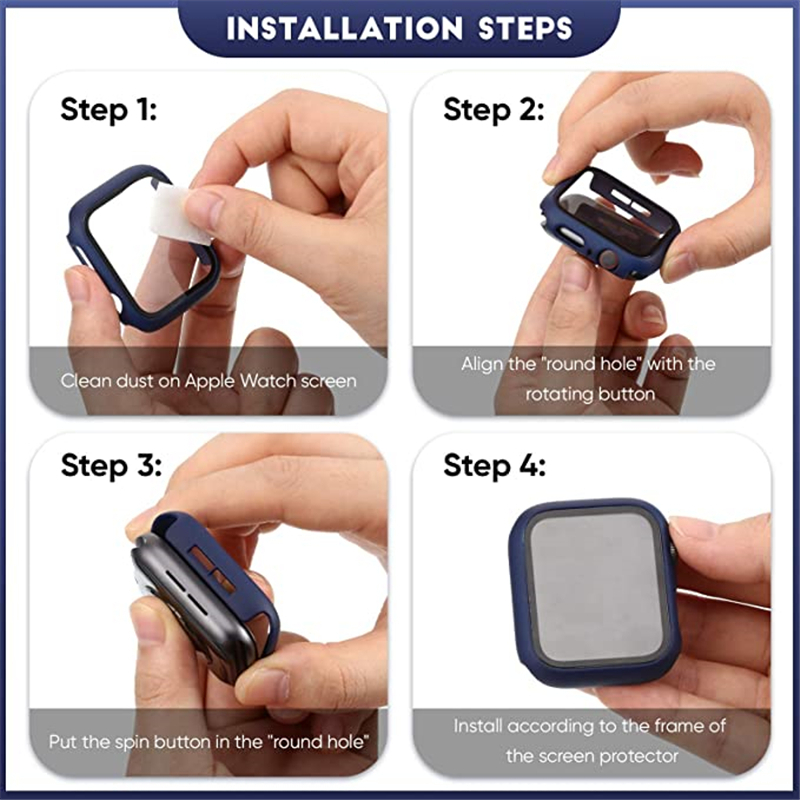 INSTALLATION STEPS

Step 1:

Clean dust on Apple Watch screen

Step 2:

Align the "round hole" with the rotating button

Step 3:

Put the spin button in the "round hole"

Step 4:

Install according to the frame of the screen protector