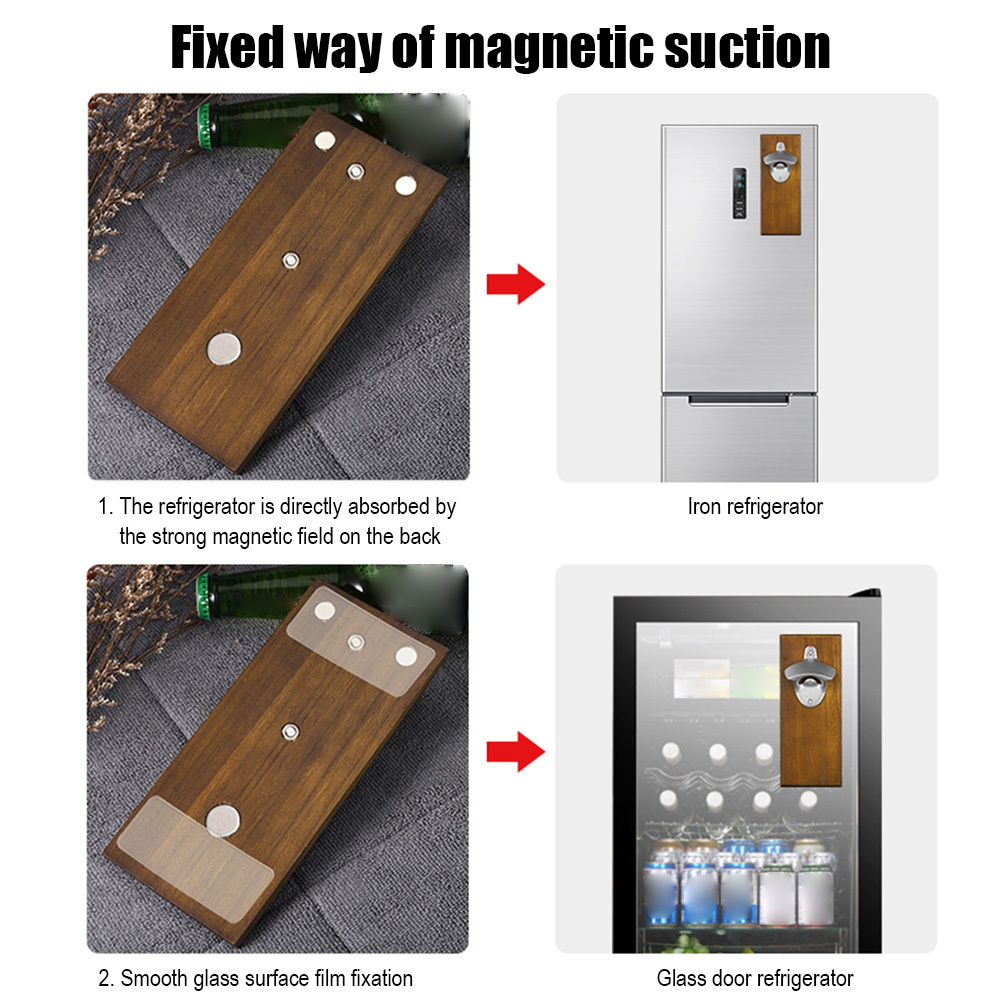 Fixed way of magnetic suction

1. The refrigerator is directly absorbed by the strong magnetic field on the back

Iron refrigerator

2. Smooth glass surface film fixation

Glass door refrigerator