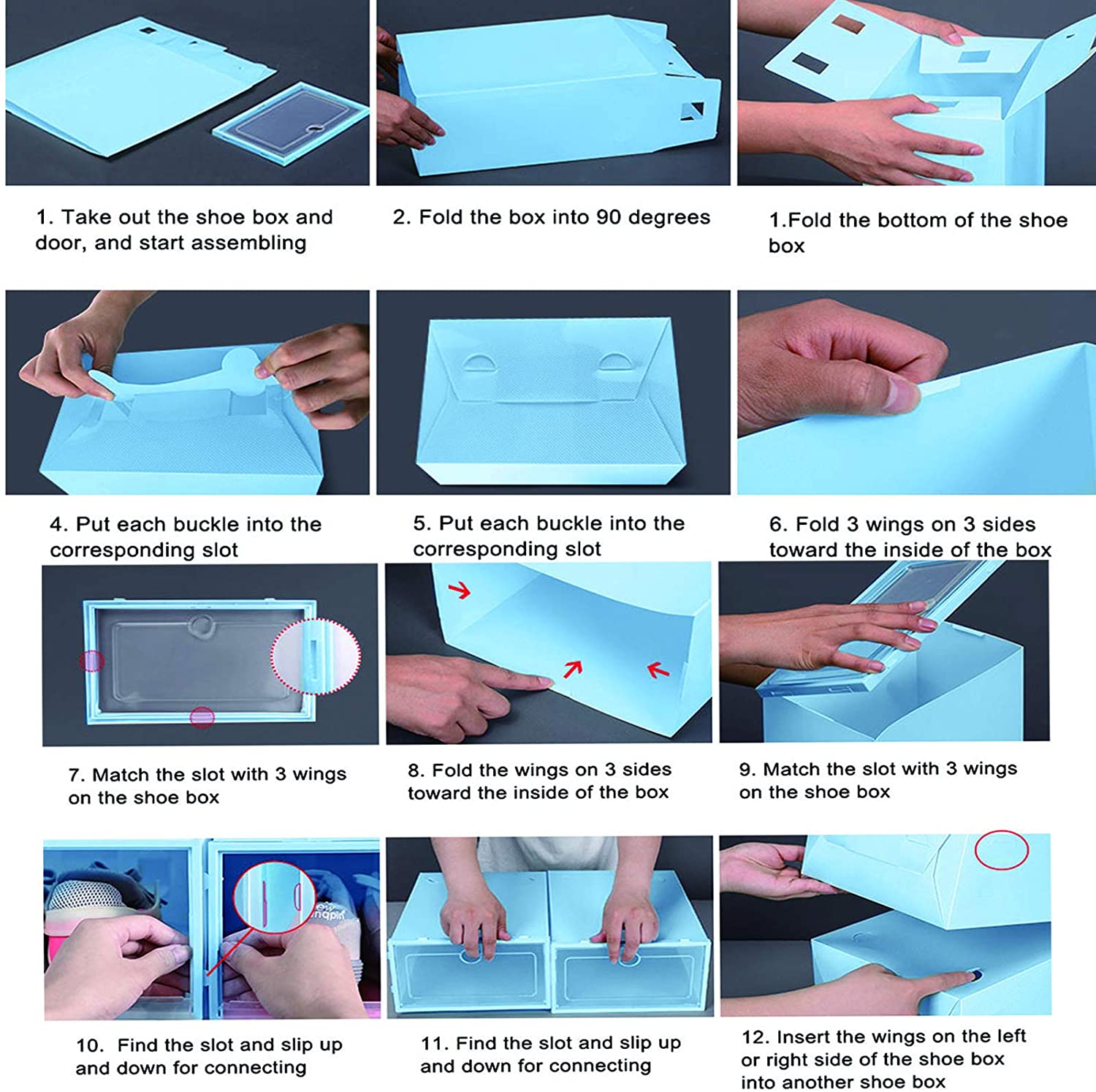 1. Take out the shoe box and door, and start assembling

2. Fold the box into 90 degrees

1.Fold the bottom of the shoe box

4. Put each buckle into the corresponding slot

5. Put each buckle into the corresponding slot

6. Fold 3 wings on 3 sides toward the inside of the box

7. Match the slot with 3 wings on the shoe box

8. Fold the wings on 3 sides toward the inside of the box

9. Match the slot with 3 wings on the shoe box

10. Find the slot and slip up and down for connecting

11. Find the slot and slip up and down for connecting

12. Insert the wings on the left or right side of the shoe box into another shoe box