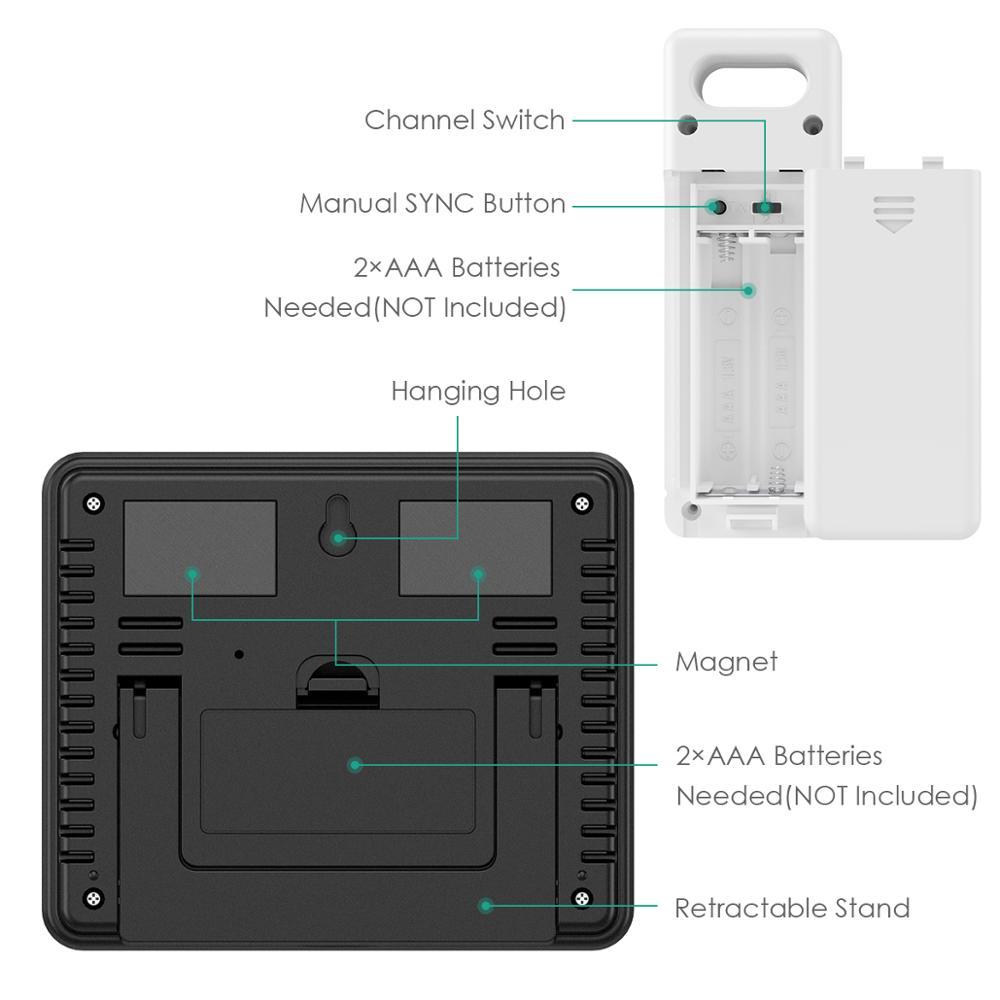 Channel Switch

Manual SYNC Button

2×AAA Batteries Needed(NOT Included)

Hanging Hole

Magnet

2×AAA Batteries Needed(NOT Included)

Retractable Stand