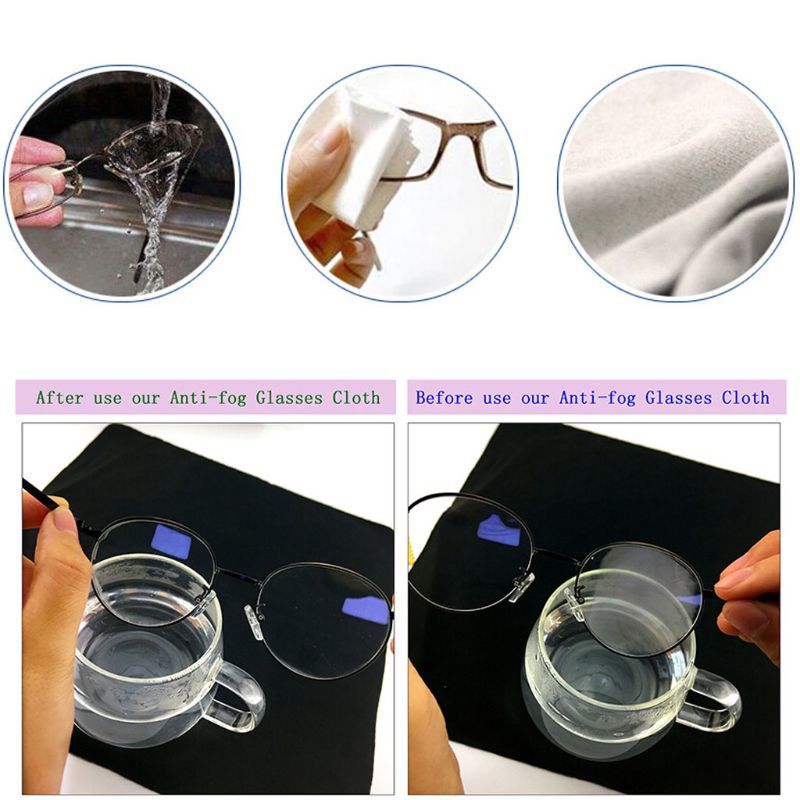 After use our Anti-fog Glasses Cloth

Before use our Anti-fog Glasses Cloth