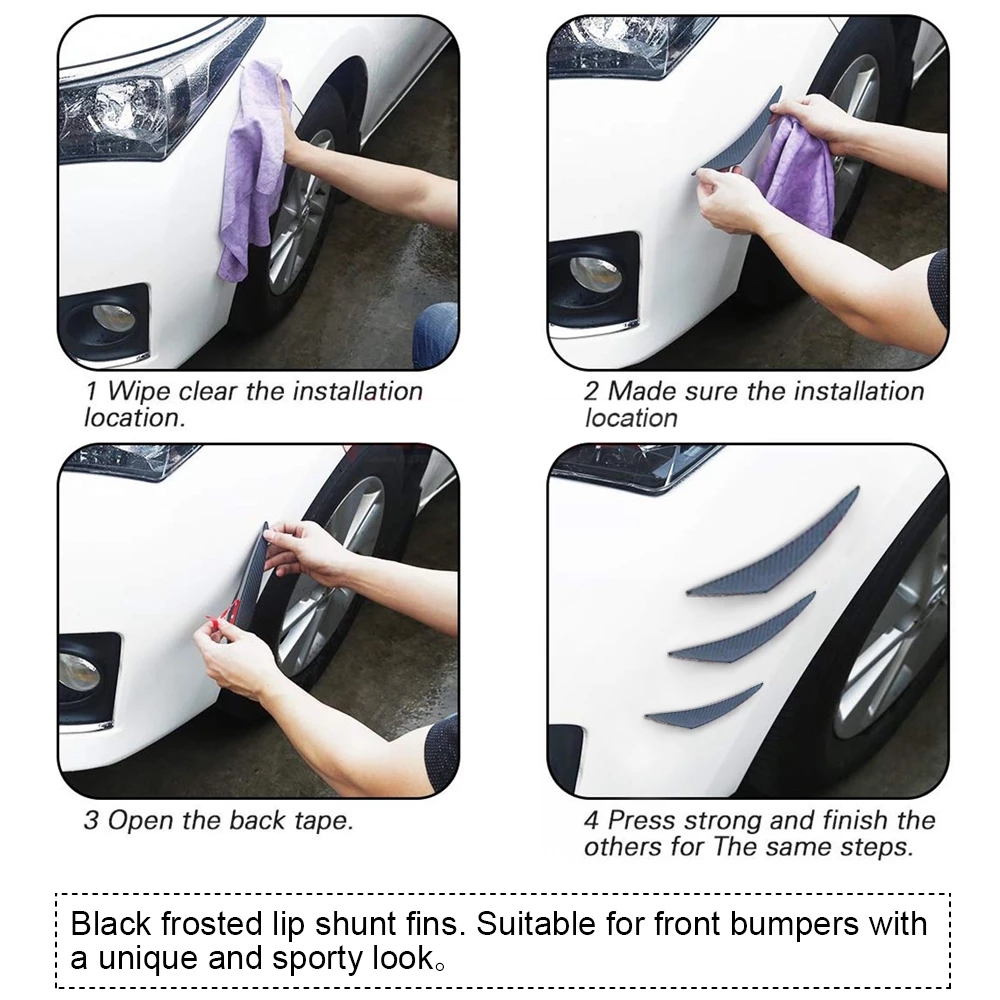 1 Wipe clear the installation location.

2 Made sure the installation location

3 Open the back tape.

4 Press strong and finish the others for The same steps.

Black frosted lip shunt fins. Suitable for front bumpers with a unique and sporty look。