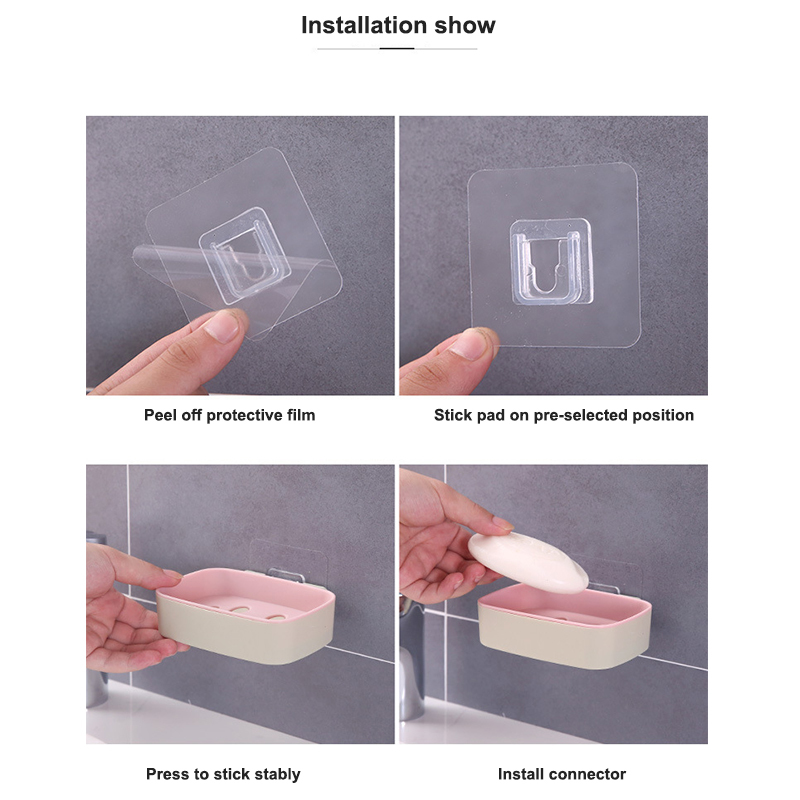 Installation show

Peel off protective film

Stick pad on pre-selected position

Press to stick stably

Install connector